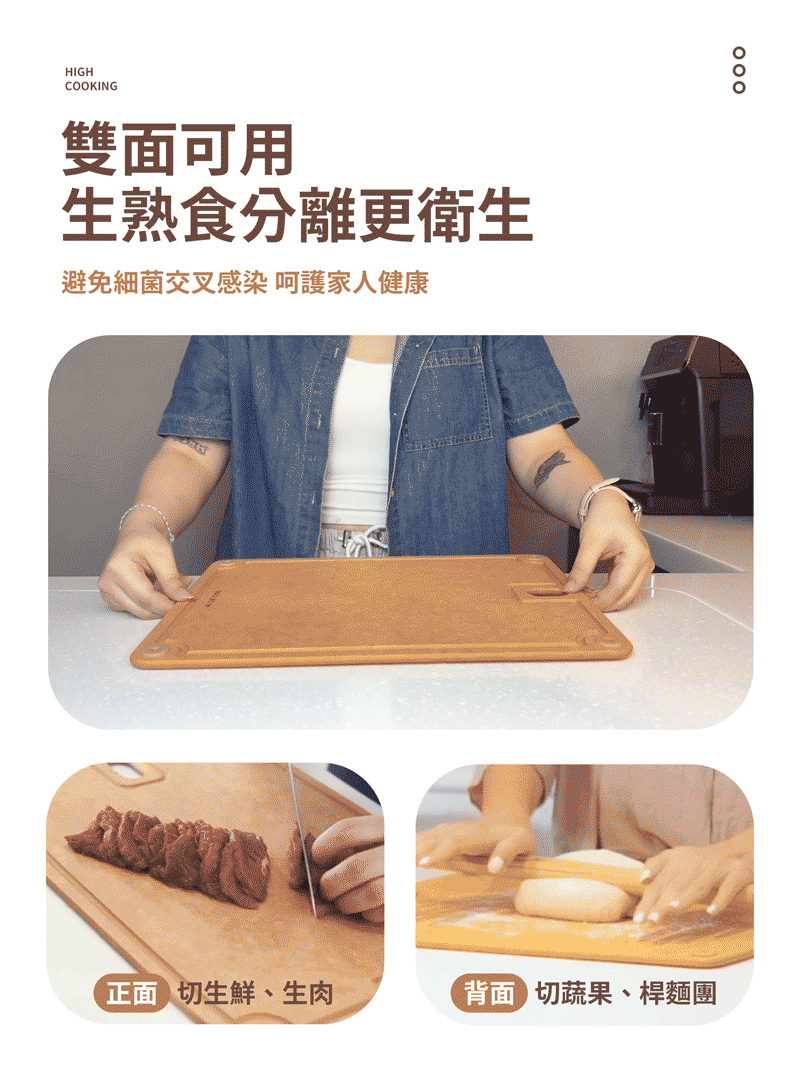 HIGH
COOKING

雙面可用
生熟食分離更衛生

避免細菌交叉感染 呵護家人健康

正面 切生鮮、生肉

背面 切蔬果、桿麵團