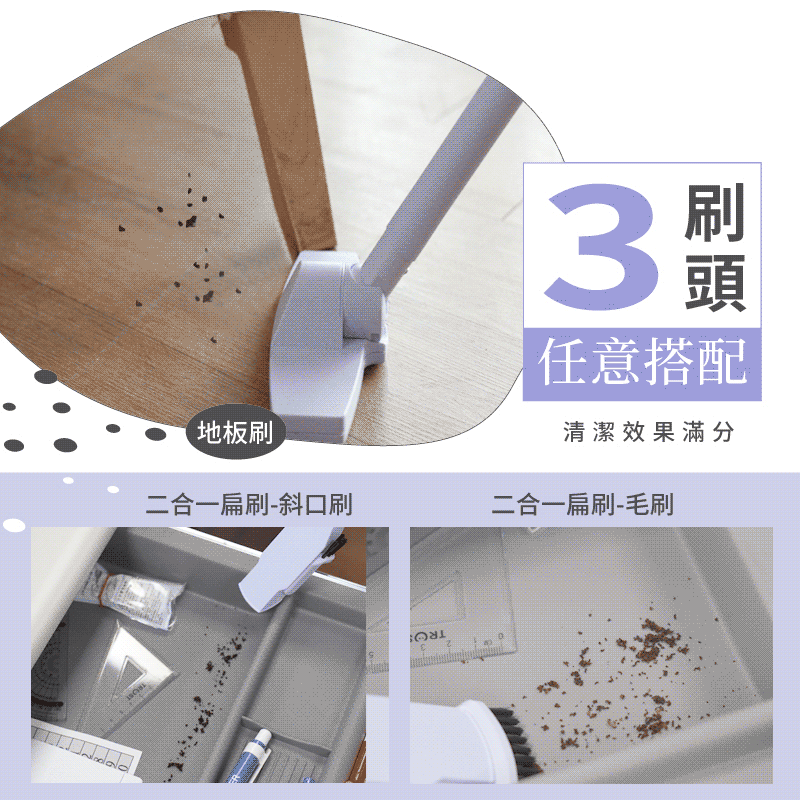 3 刷頭

任意搭配

清潔效果滿分

地板刷

二合一扁刷-斜口刷

二合一扁刷-毛刷