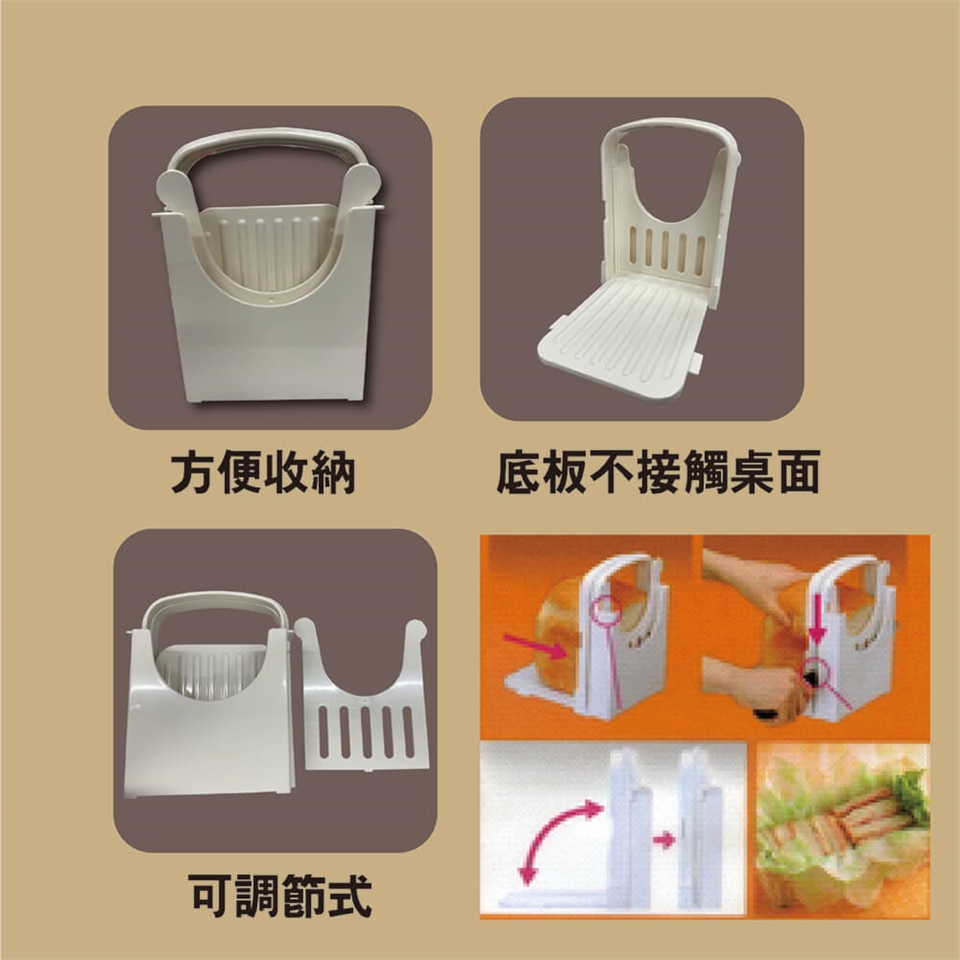 方便收納

底板不接觸桌面

可調節式