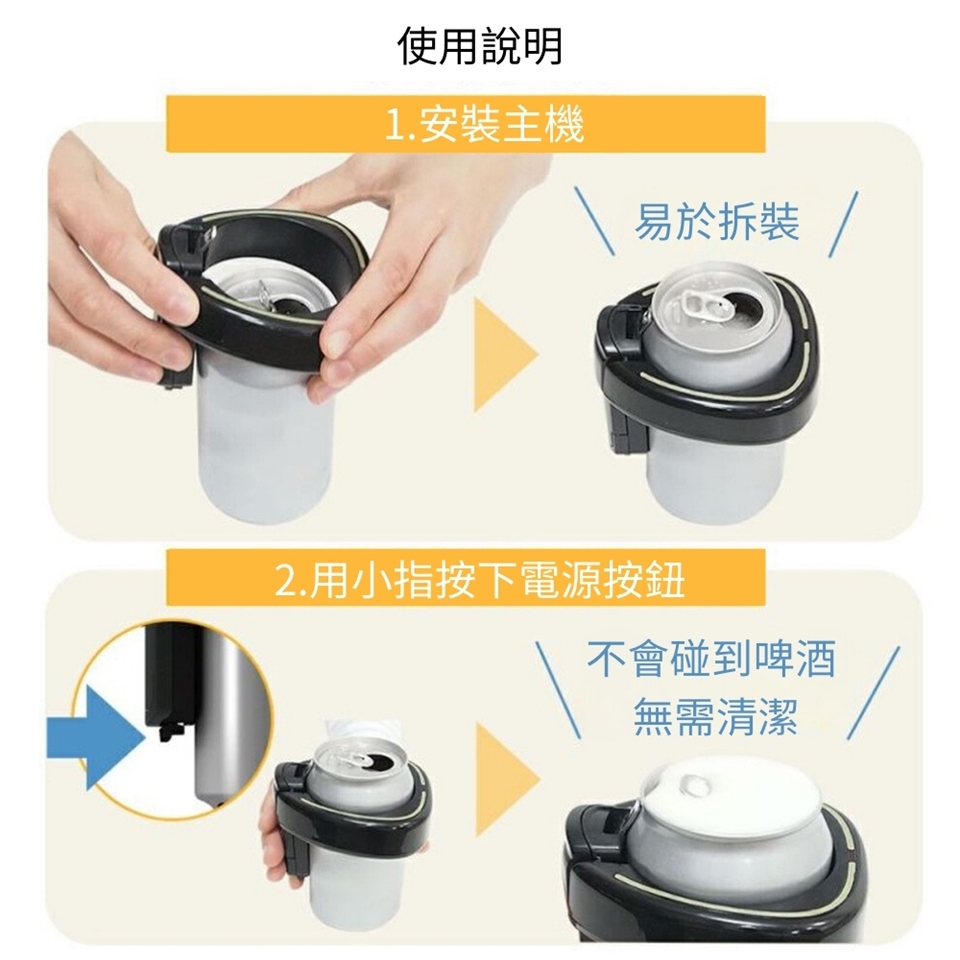 使用說明

1.安裝主機

易於拆裝

2.用小指按下電源按鈕

不會碰到啤酒
無需清潔