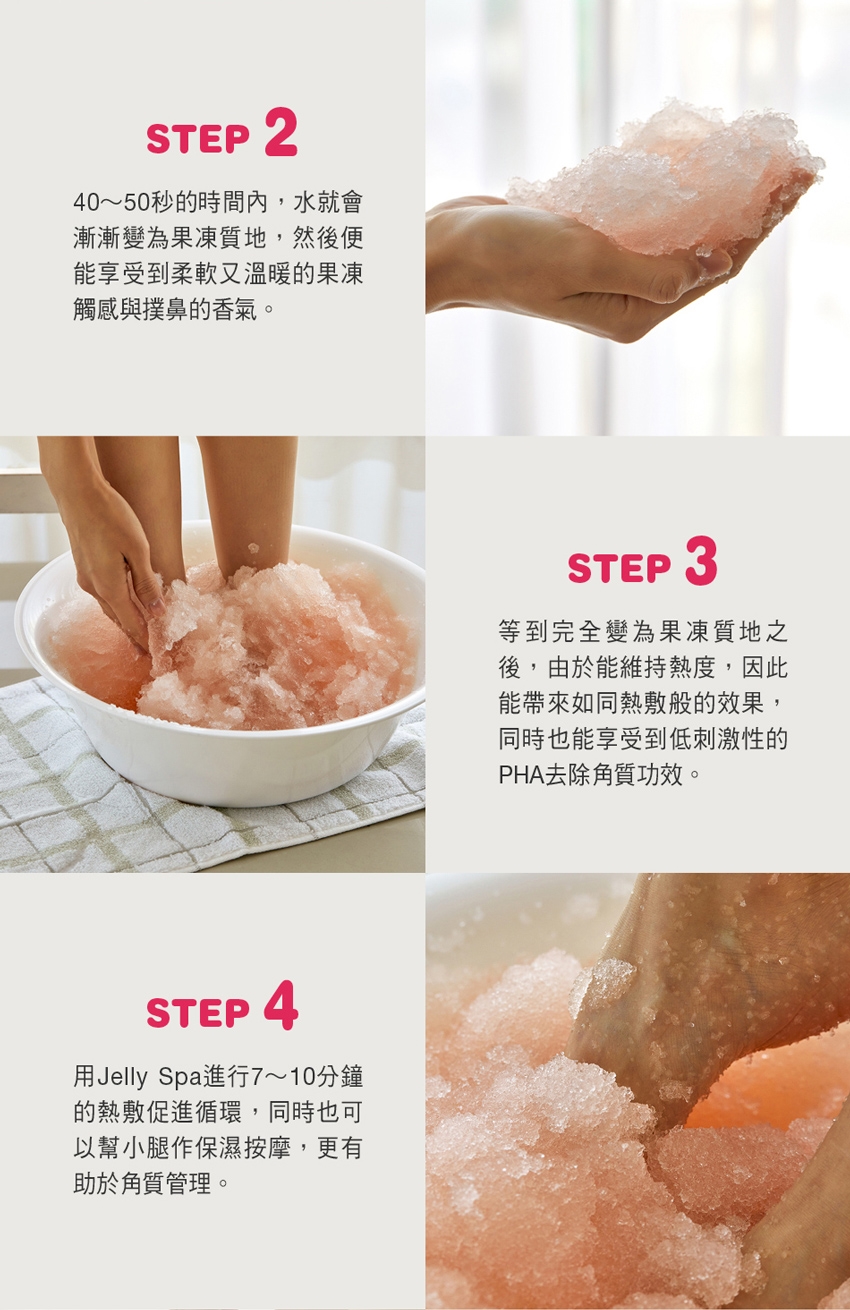 STEP 2

40～50秒的時間內，水就會漸漸變為果凍質地，然後便能享受到柔軟又溫暖的果凍觸感與撲鼻的香氣。

STEP 3

等到完全變為果凍質地之後，由於能維持熱度，因此能帶來如同熱敷般的效果，同時也能享受到低刺激性的PHA去除角質功效。

STEP 4

用Jelly Spa進行7～10分鐘的熱敷促進循環，同時也可以幫小腿作保濕按摩，更有助於角質管理。