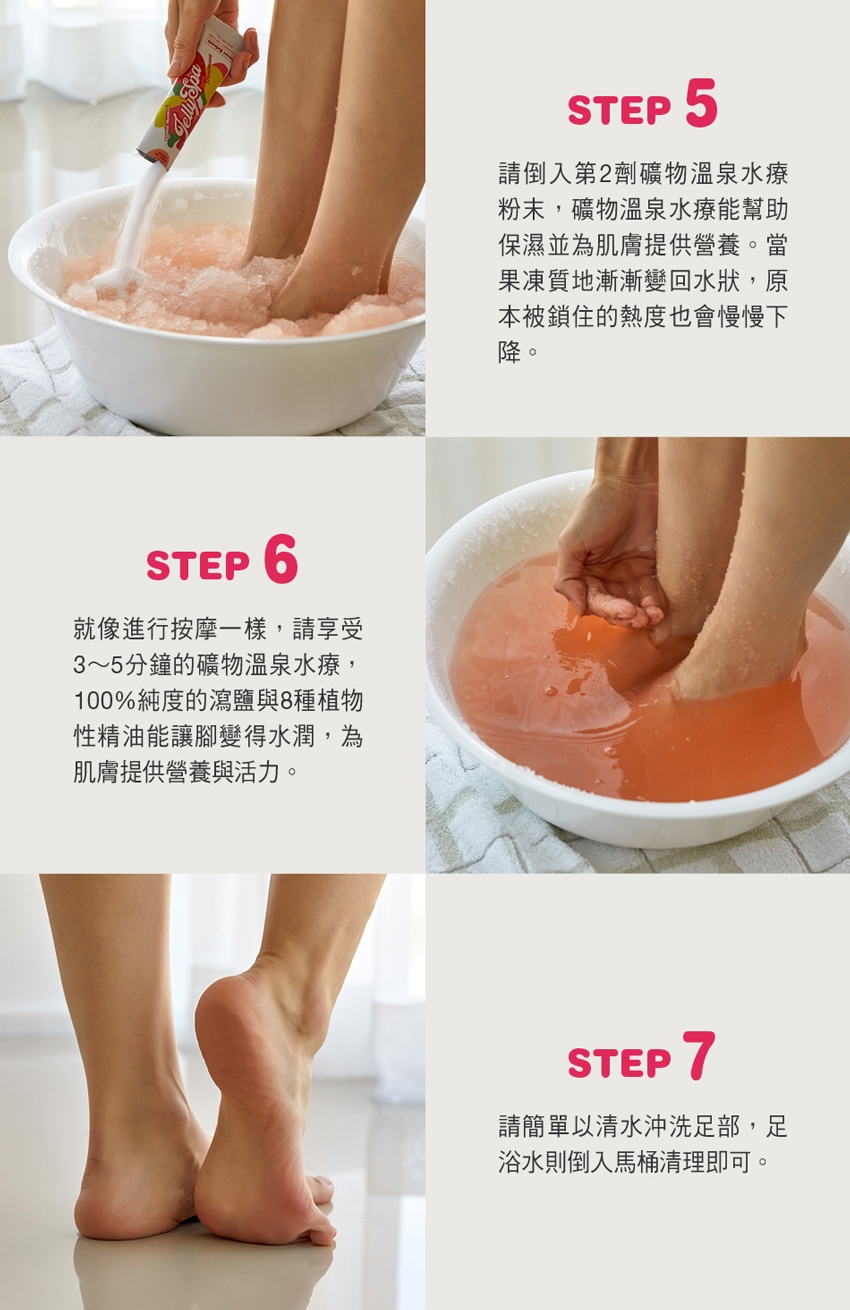 JellySpa

STEP 5

請倒入第2劑礦物溫泉水療粉末，礦物溫泉水療能幫助保濕並為肌膚提供營養。當果凍質地漸漸變回水狀，原本被鎖住的熱度也會慢慢下降。

STEP 6

就像進行按摩一樣，請享受3～5分鐘的礦物溫泉水療，100%純度的瀉鹽與8種植物性精油能讓腳變得水潤，為肌膚提供營養與活力。

STEP 7

請簡單以清水沖洗足部，足浴水則倒入馬桶清理即可。