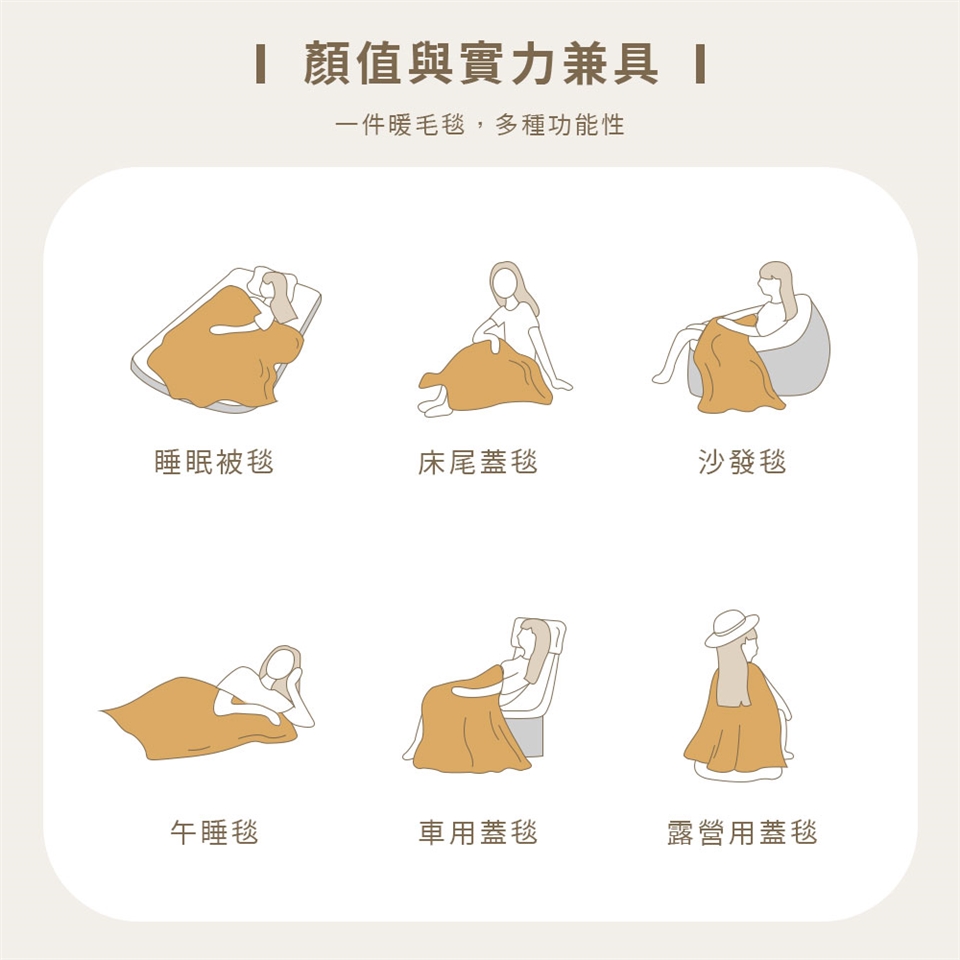 顏值與實力兼具

一件暖毛毯，多種功能性

睡眠被毯

床尾蓋毯

沙發毯

午睡毯

車用蓋毯

露營用蓋毯