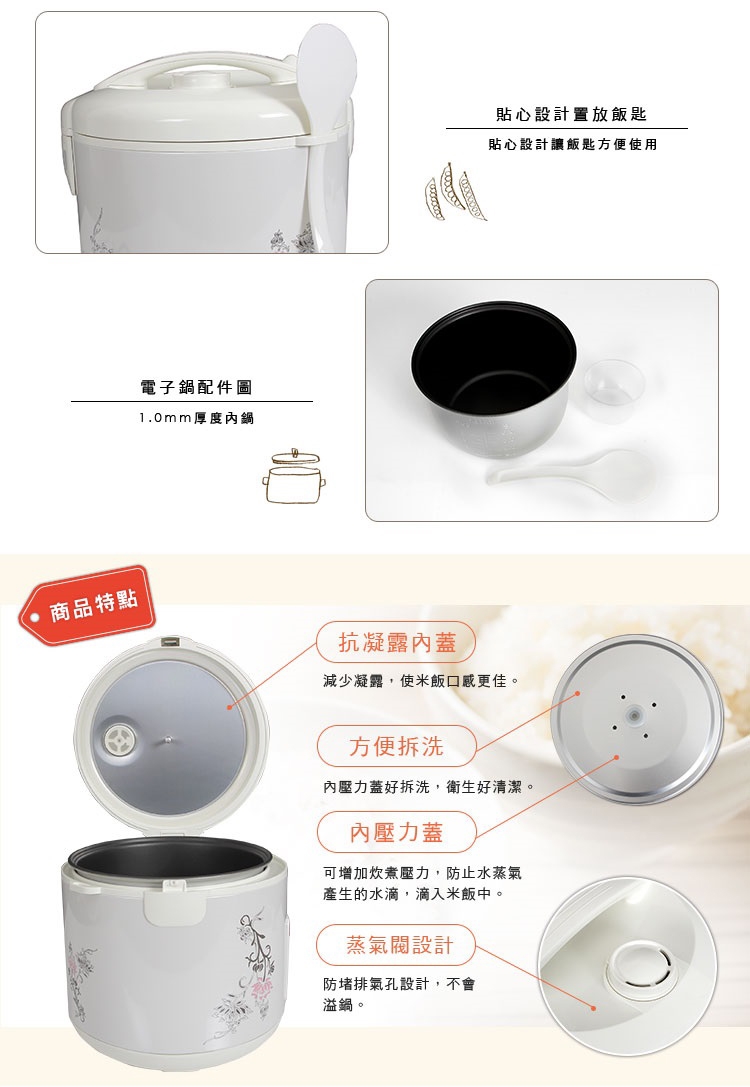 貼心設計置放飯匙

貼心設計讓飯匙方便使用

電子鍋配件圖

1.0mm厚度內鍋

商品特點

抗凝露內蓋

減少凝露，使米飯口感更佳。

方便拆洗

內壓力蓋好拆洗，衛生好清潔。

內壓力蓋

可增加炊煮壓力，防止水蒸氣產生的水滴，滴入米飯中。

蒸氣閥設計

防堵排氣孔設計，不會溢鍋。