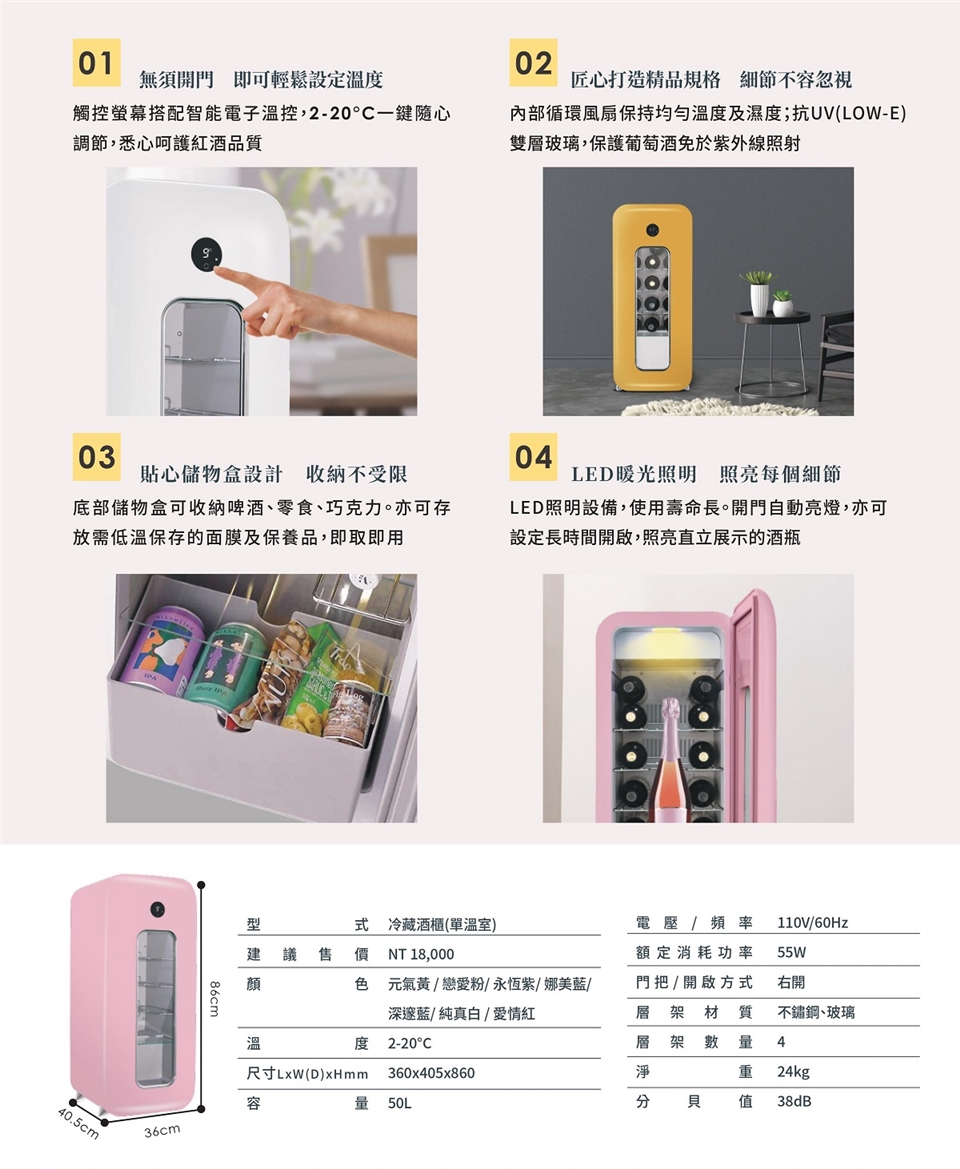 01 無須開門 即可輕鬆設定溫度

觸控螢幕搭配智能電子溫控，2-20°C一鍵隨心調節，悉心呵護紅酒品質

02 匠心打造精品規格 細節不容忽視

內部循環風扇保持均勻溫度及濕度；抗UV(LOW-E)雙層玻璃，保護葡萄酒免於紫外線照射

03 貼心儲物盒設計 收納不受限

底部儲物盒可收納啤酒、零食、巧克力。亦可存放需低溫保存的面膜及保養品，即取即用

04 LED暖光照明 照亮每個細節

LED照明設備，使用壽命長。開門自動亮燈，亦可設定長時間開啟，照亮直立展示的酒瓶

86cm

40.5cm

36cm

| 型式 | 冷藏酒櫃(單溫室) |
|---|---|
| 建議售價 | NT 18,000 |
| 顏色 | 元氣黃 / 戀愛粉/ 永恆紫/ 娜美藍/ 深邃藍/ 純真白 / 愛情紅 |
| 溫度 | 2-20°C |
| 尺寸LxW(D)xHmm | 360x405x860 |
| 容量 | 50L |

| 電壓 / 頻率 | 110V/60Hz |
|---|---|
| 額定消耗功率 | 55W |
| 門把 / 開啟方式 | 右開 |
| 層架材質 | 不鏽鋼、玻璃 |
| 層架數量 | 4 |
| 淨重 | 24kg |
| 分貝值 | 38dB |