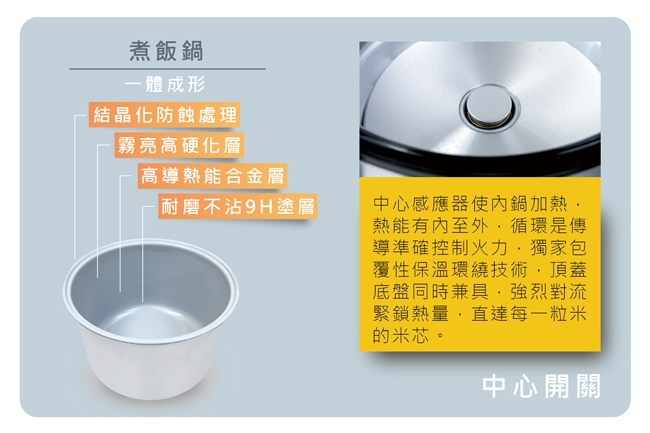 煮飯鍋

一體成形

結晶化防蝕處理

霧亮高硬化層

高導熱能合金層

耐磨不沾9H塗層

中心感應器使內鍋加熱，熱能有內至外，循環是傳導準確控制火力，獨家包覆性保溫環繞技術，頂蓋底盤同時兼具，強烈對流緊鎖熱量，直達每一粒米的米芯。

中心開關