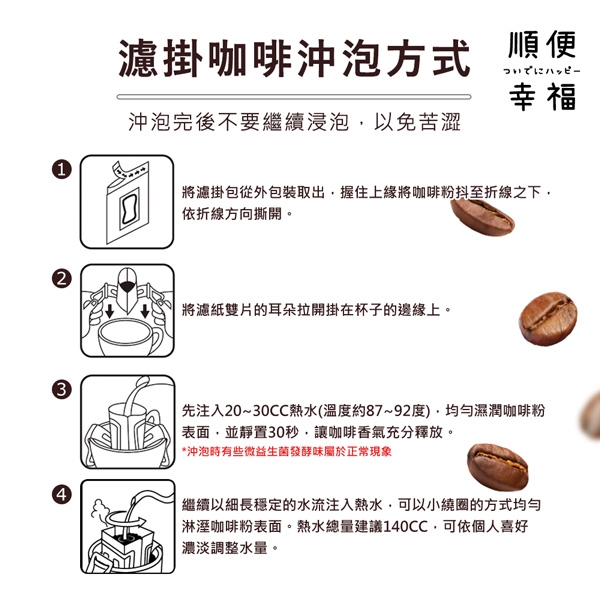 濾掛咖啡沖泡方式

順便
ついでにハッピー
幸福

沖泡完後不要繼續浸泡，以免苦澀

1

將濾掛包從外包裝取出，握住上緣將咖啡粉抖至折線之下，依折線方向撕開。

2

將濾紙雙片的耳朵拉開掛在杯子的邊緣上。

3

先注入20~30CC熱水(溫度約87~92度)，均勻濕潤咖啡粉表面，並靜置30秒，讓咖啡香氣充分釋放。
*沖泡時有些微益生菌發酵味屬於正常現象

4

繼續以細長穩定的水流注入熱水，可以小繞圈的方式均勻淋溼咖啡粉表面。熱水總量建議140CC，可依個人喜好濃淡調整水量。