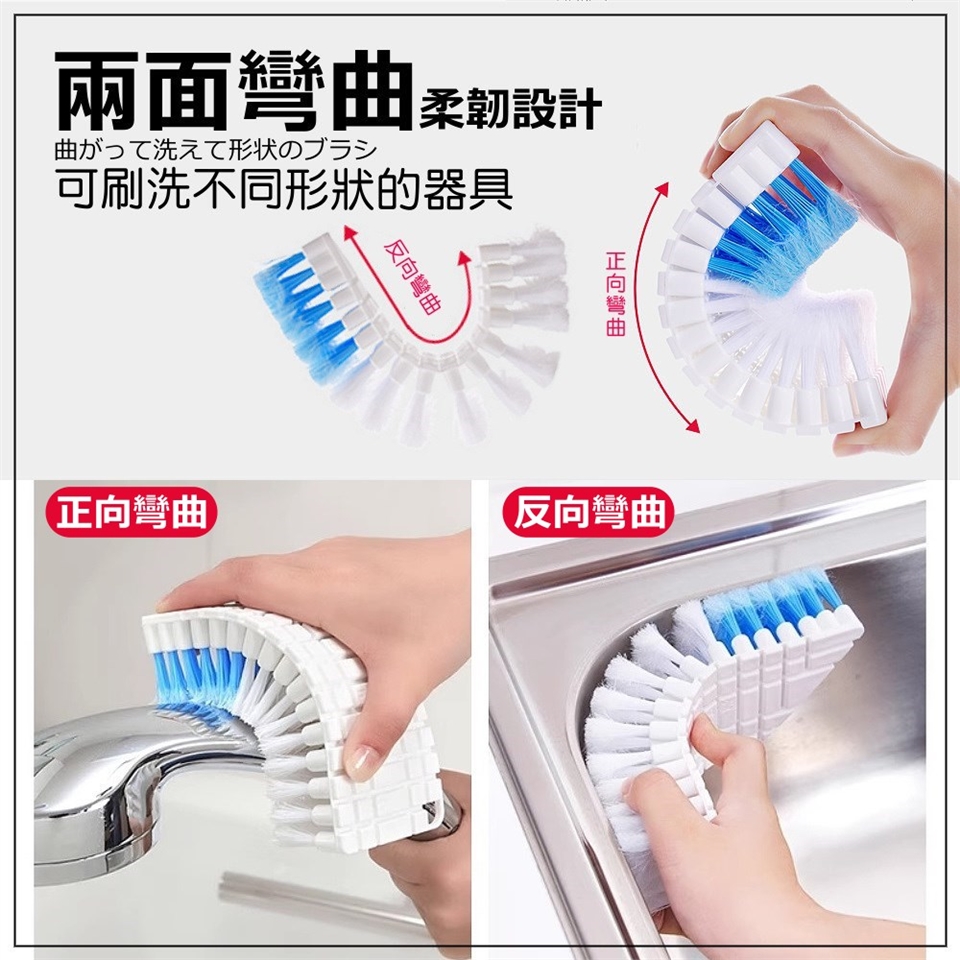 兩面彎曲柔韌設計
曲がって洗えて形状のブラシ
可刷洗不同形狀的器具

反向彎曲

正向彎曲

正向彎曲

反向彎曲