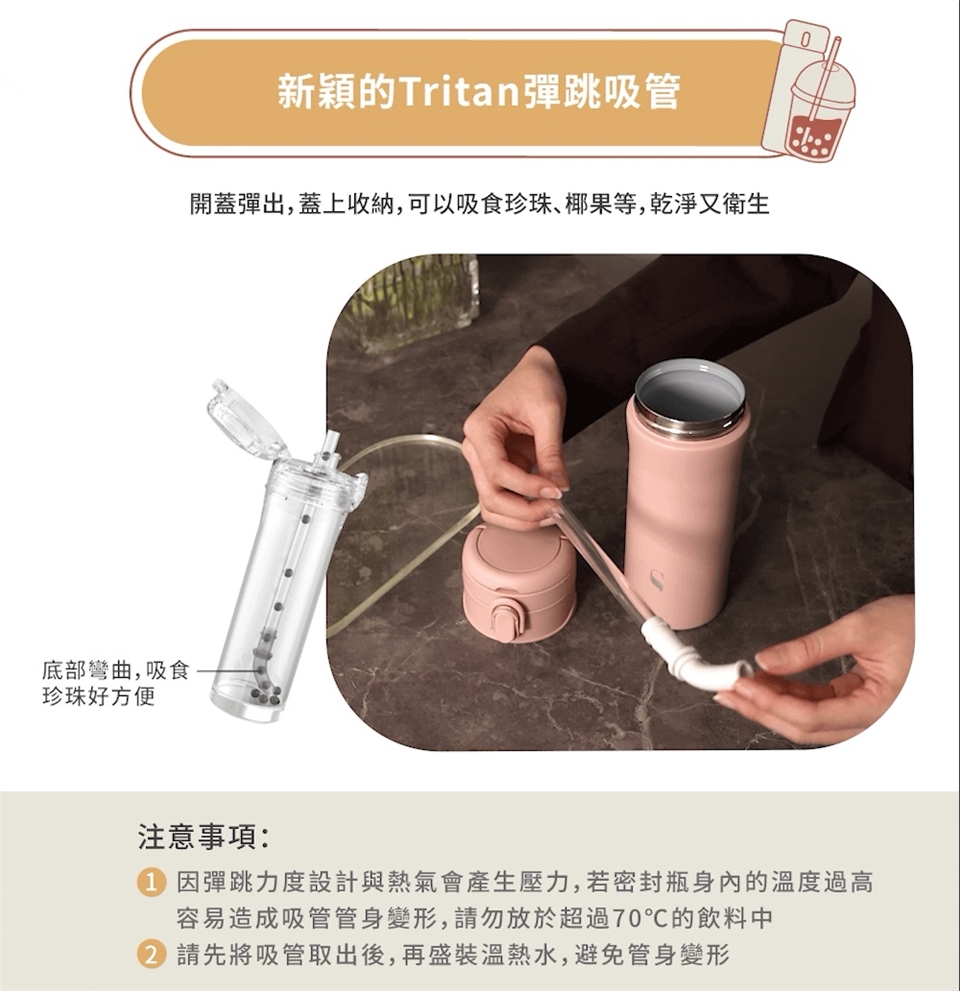 新穎的Tritan彈跳吸管

開蓋彈出，蓋上收納，可以吸食珍珠、椰果等，乾淨又衛生

底部彎曲，吸食珍珠好方便

注意事項：

1 因彈跳力度設計與熱氣會產生壓力，若密封瓶身內的溫度過高容易造成吸管管身變形，請勿放於超過70°C的飲料中

2 請先將吸管取出後，再盛裝溫熱水，避免管身變形