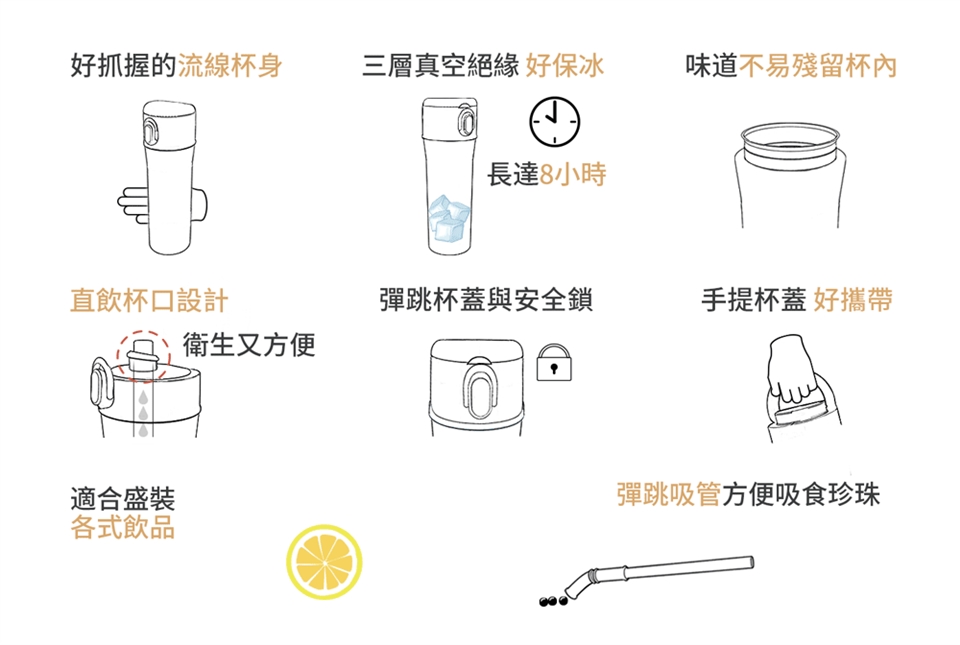 好抓握的流線杯身

三層真空絕緣 好保冰

長達8小時

味道不易殘留杯內

直飲杯口設計

衛生又方便

彈跳杯蓋與安全鎖

手提杯蓋 好攜帶

適合盛裝
各式飲品

彈跳吸管方便吸食珍珠