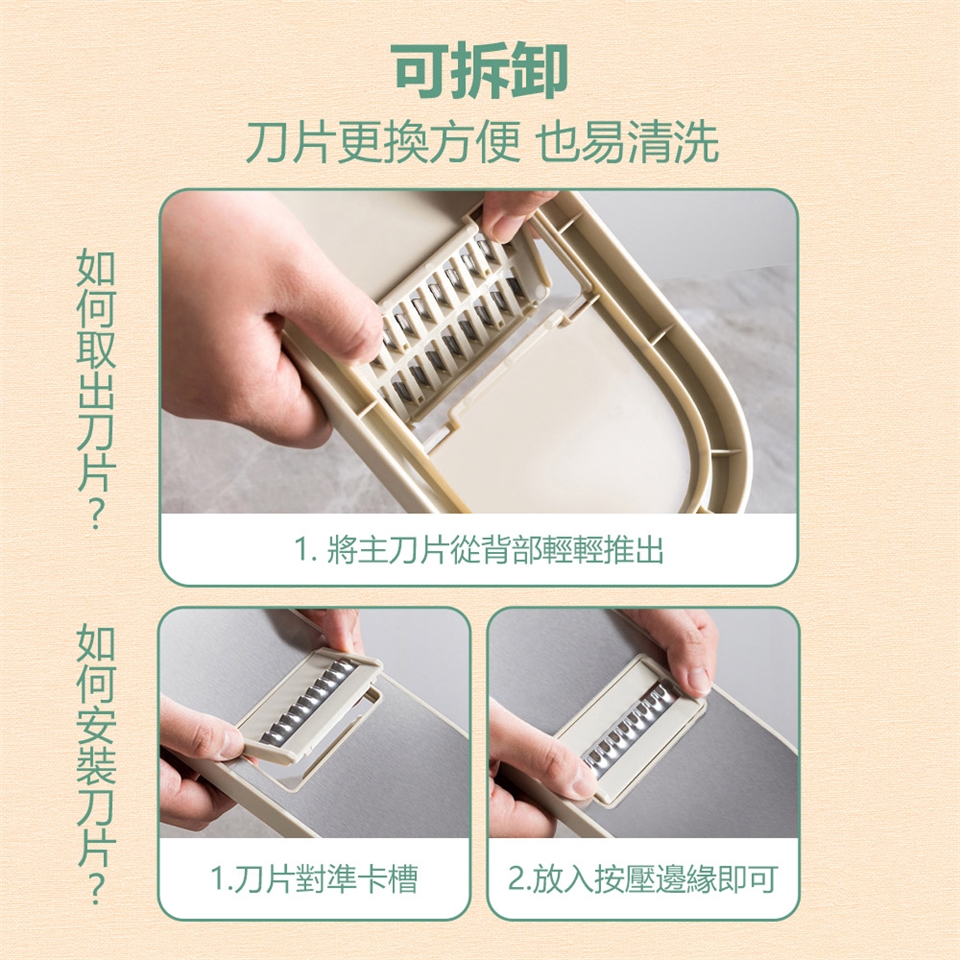 可拆卸
刀片更換方便 也易清洗

如何取出刀片?

1. 將主刀片從背部輕輕推出

如何安裝刀片?

1.刀片對準卡槽

2.放入按壓邊緣即可