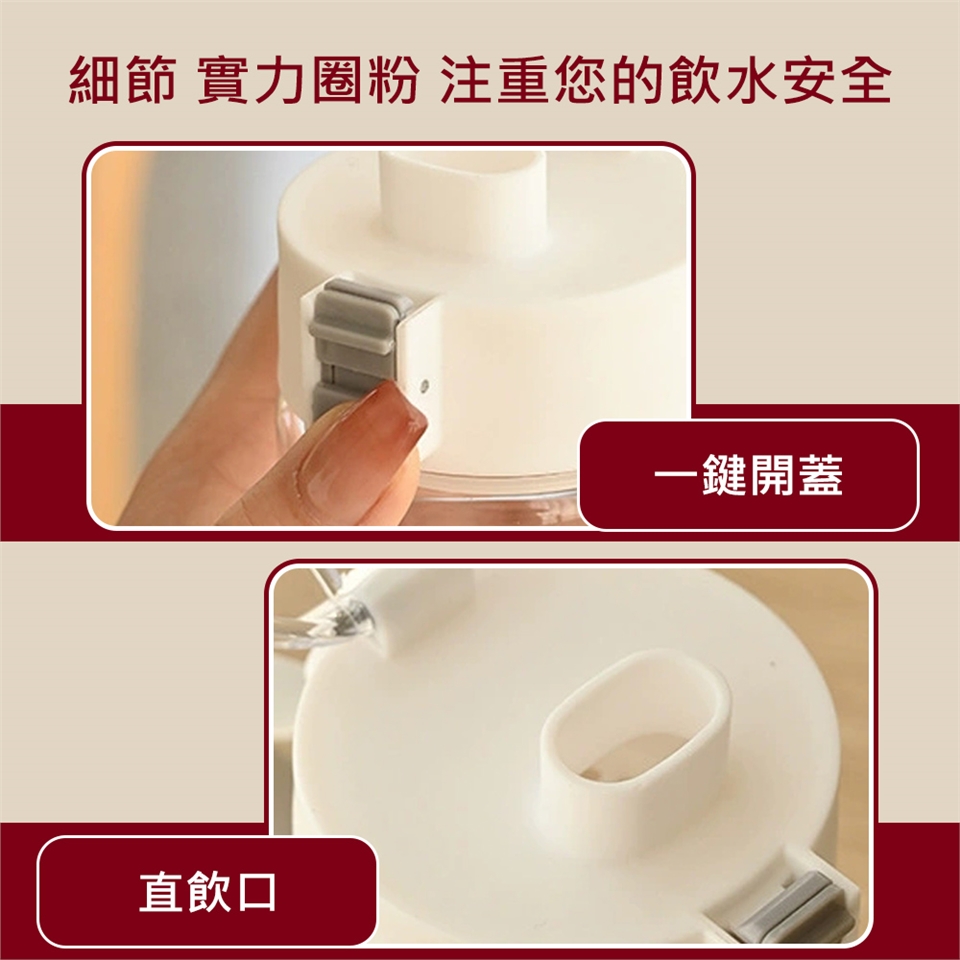 細節 實力圈粉 注重您的飲水安全

一鍵開蓋

直飲口