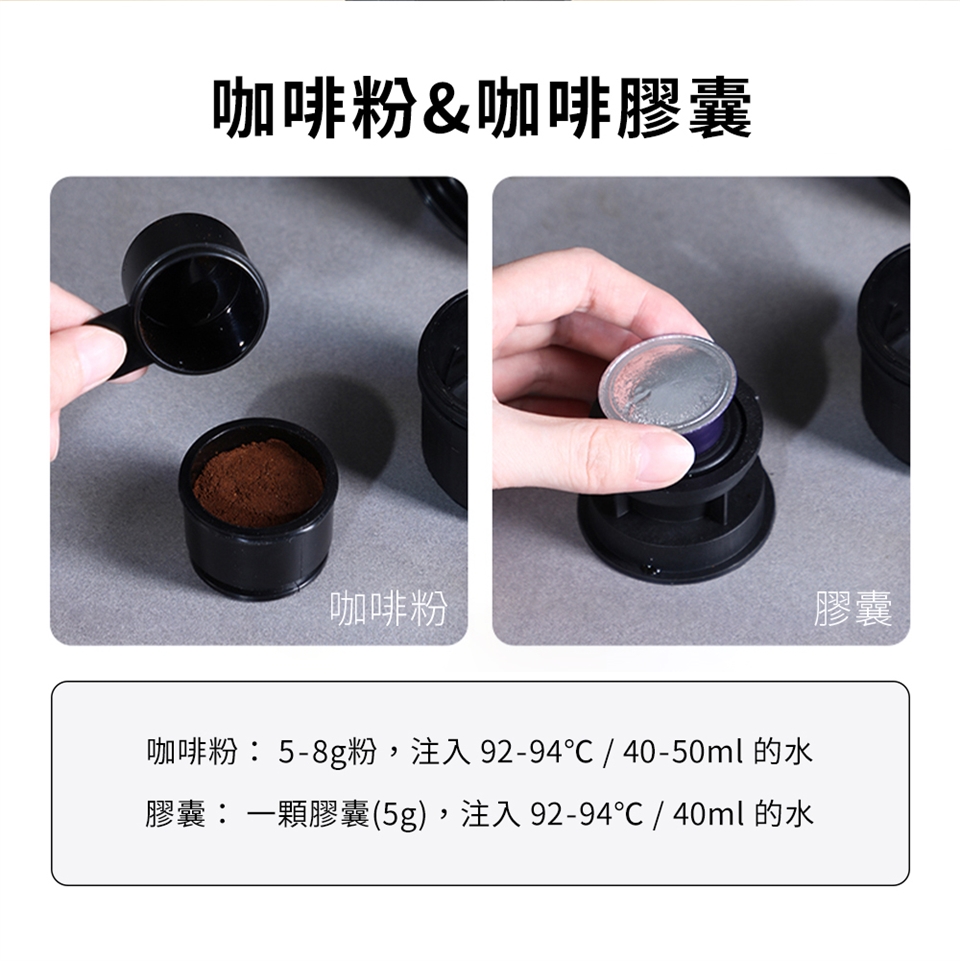 咖啡粉&咖啡膠囊

咖啡粉

膠囊

咖啡粉： 5-8g粉，注入 92-94°C / 40-50ml 的水

膠囊： 一顆膠囊(5g)，注入 92-94°C / 40ml 的水