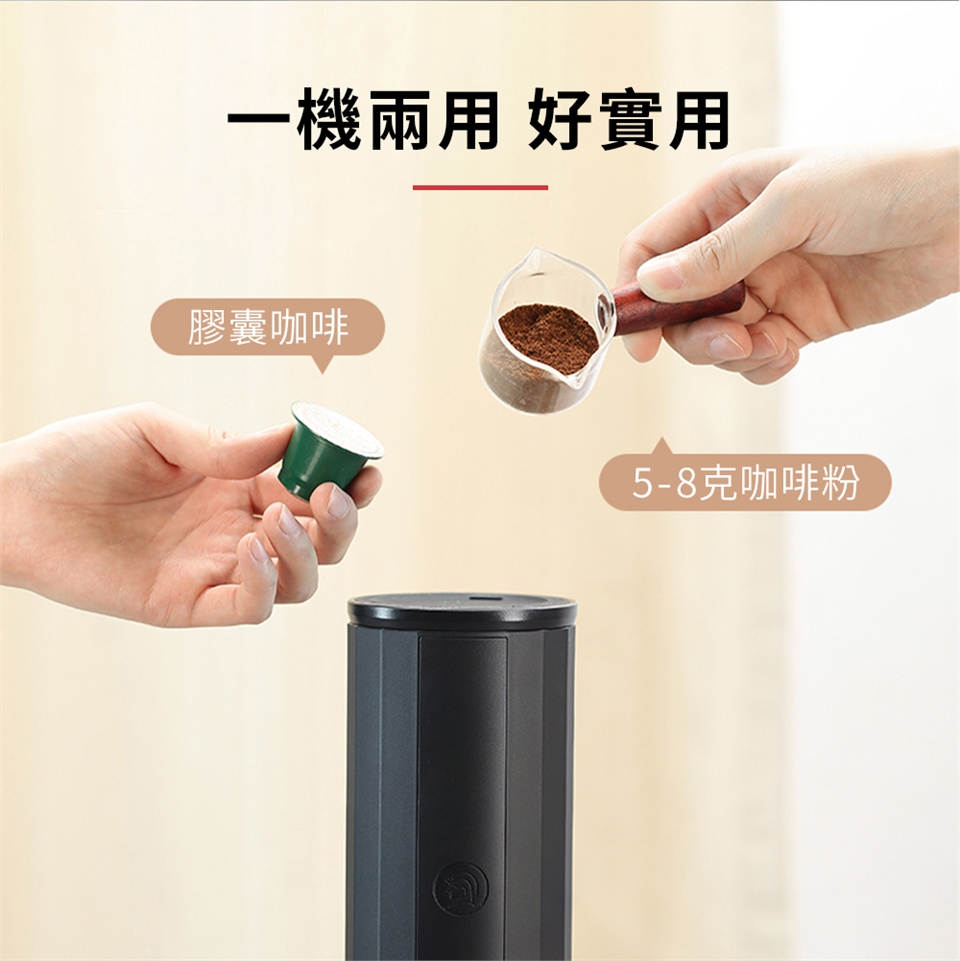 一機兩用 好實用

膠囊咖啡

5-8克咖啡粉