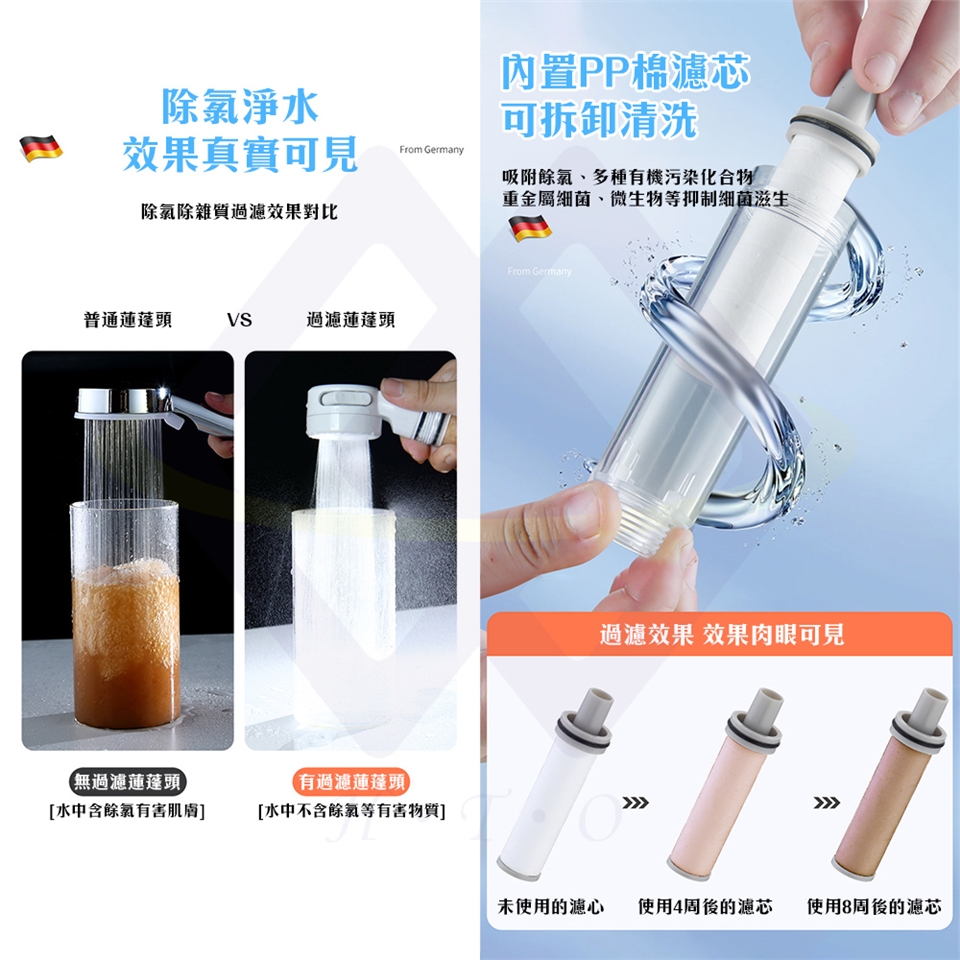 除氯淨水
效果真實可見

From Germany

除氯除雜質過濾效果對比

普通蓮蓬頭 VS 過濾蓮蓬頭

無過濾蓮蓬頭
[水中含餘氯有害肌膚]

有過濾蓮蓬頭
[水中不含餘氯等有害物質]

內置PP棉濾芯
可拆卸清洗

吸附餘氯、多種有機污染化合物
重金屬細菌、微生物等抑制細菌滋生

From Germany

過濾效果 效果肉眼可見

未使用的濾心 使用4周後的濾芯 使用8周後的濾芯