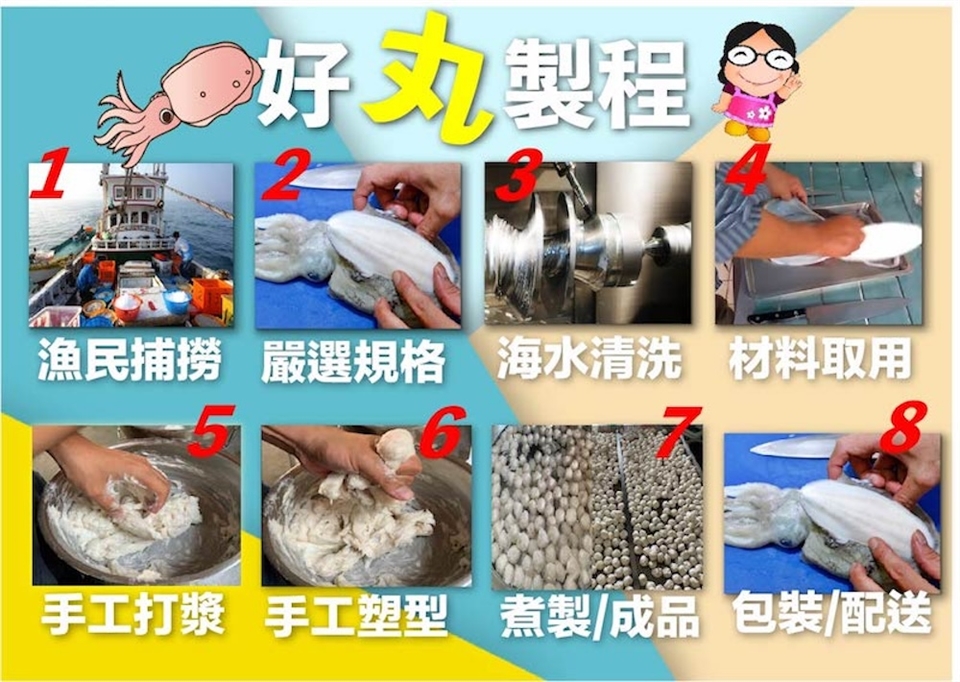 好丸製程

1
漁民捕撈

2
嚴選規格

3
海水清洗

4
材料取用

5
手工打漿

6
手工塑型

7
煮製/成品

8
包裝/配送