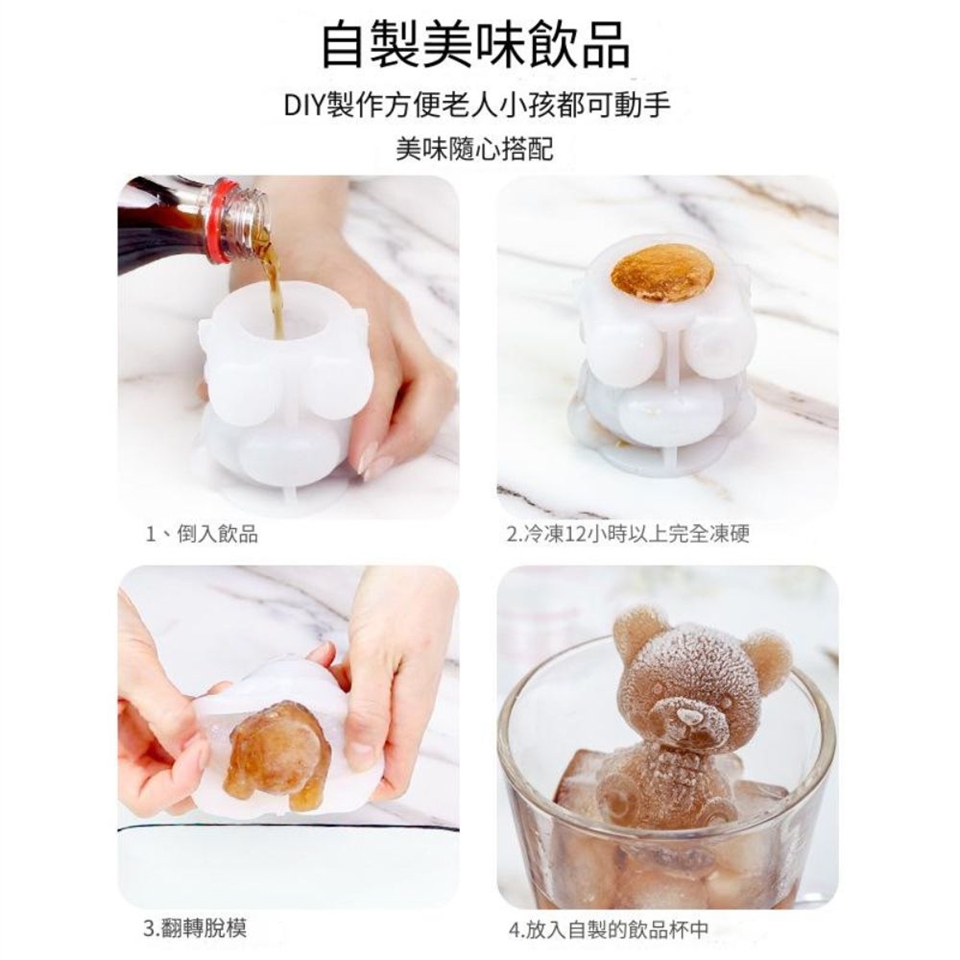 自製美味飲品

DIY製作方便老人小孩都可動手

美味隨心搭配

1、倒入飲品

2.冷凍12小時以上完全凍硬

3.翻轉脫模

4.放入自製的飲品杯中