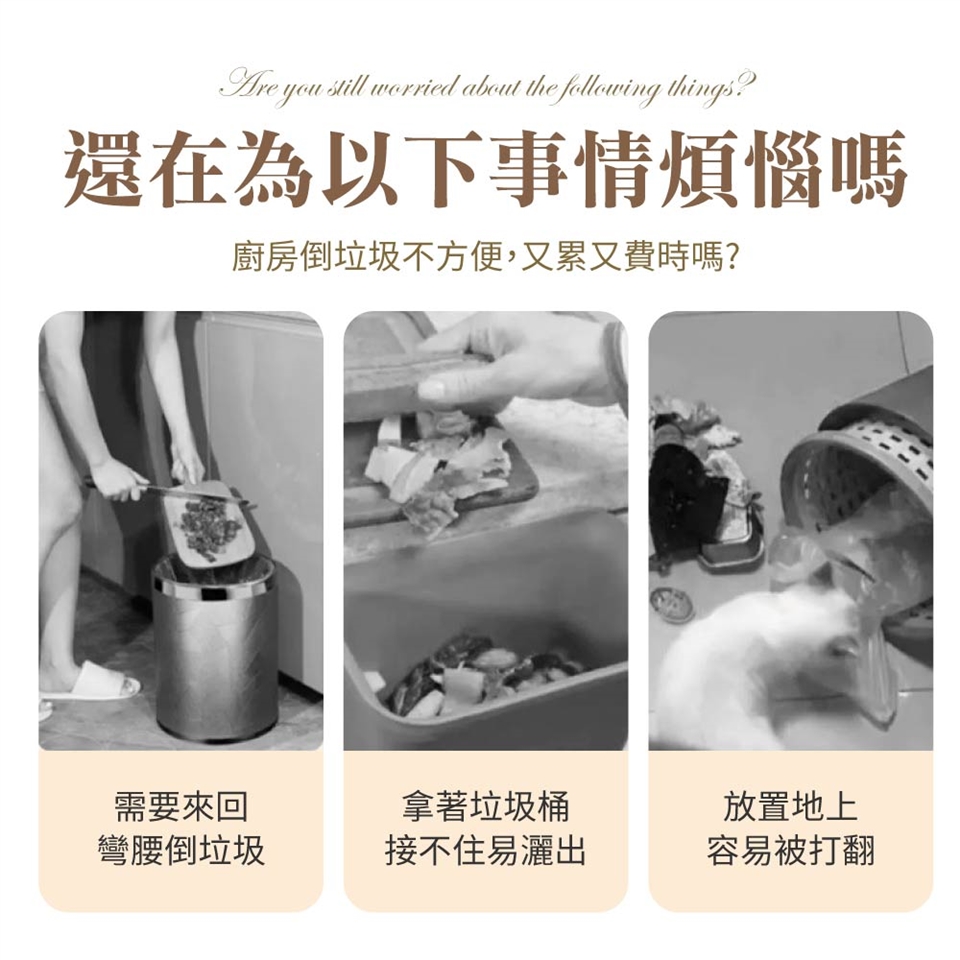 Are you still worried about the following things?

還在為以下事情煩惱嗎

廚房倒垃圾不方便，又累又費時嗎?

需要來回
彎腰倒垃圾

拿著垃圾桶
接不住易灑出

放置地上
容易被打翻