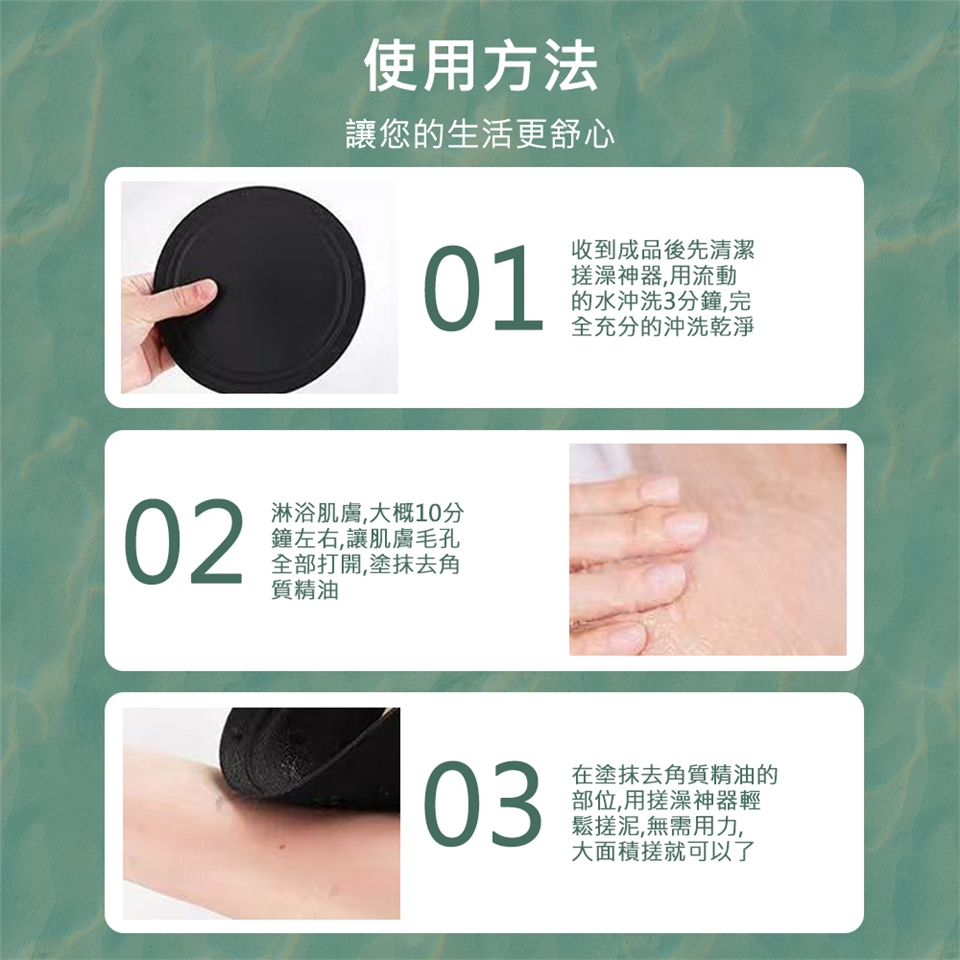 使用方法

讓您的生活更舒心

01

收到成品後先清潔搓澡神器,用流動的水沖洗3分鐘,完全充分的沖洗乾淨

02

淋浴肌膚,大概10分鐘左右,讓肌膚毛孔全部打開,塗抹去角質精油

03

在塗抹去角質精油的部位,用搓澡神器輕鬆搓泥,無需用力,大面積搓就可以了