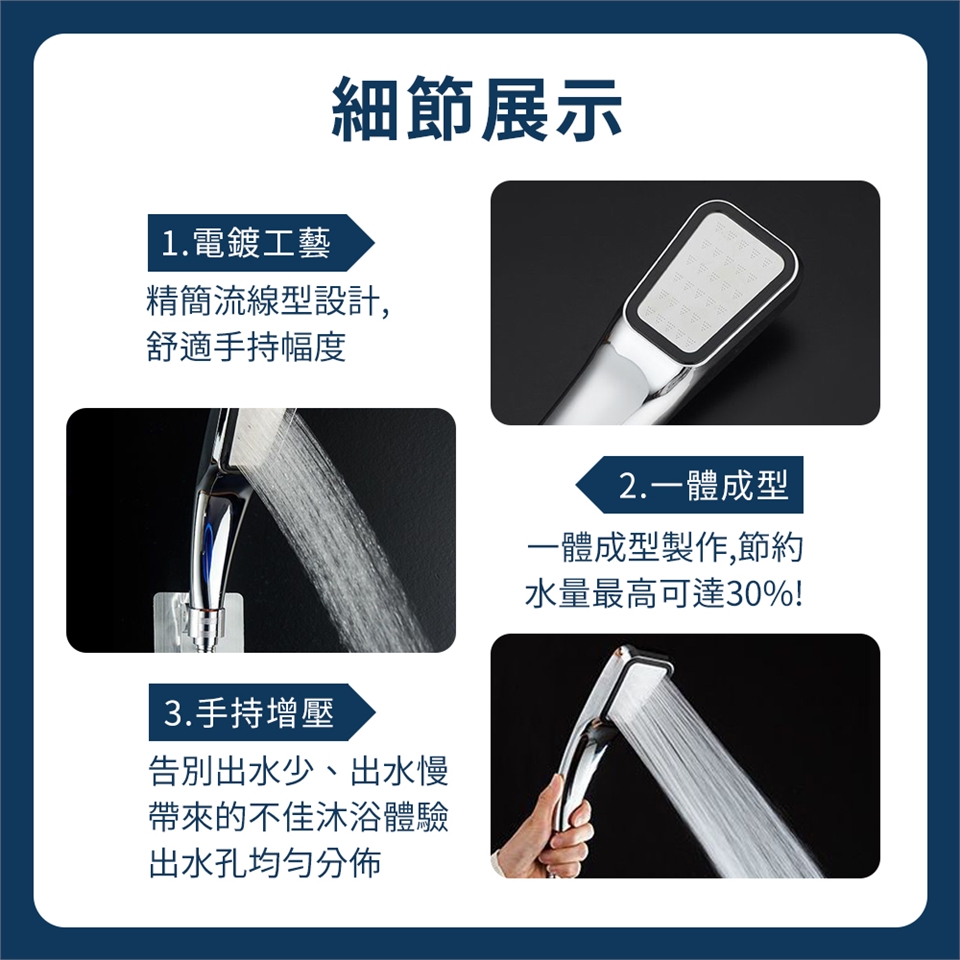 細節展示

1.電鍍工藝

精簡流線型設計,
舒適手持幅度

2.一體成型

一體成型製作,節約
水量最高可達30%!

3.手持增壓

告別出水少、出水慢
帶來的不佳沐浴體驗
出水孔均勻分佈