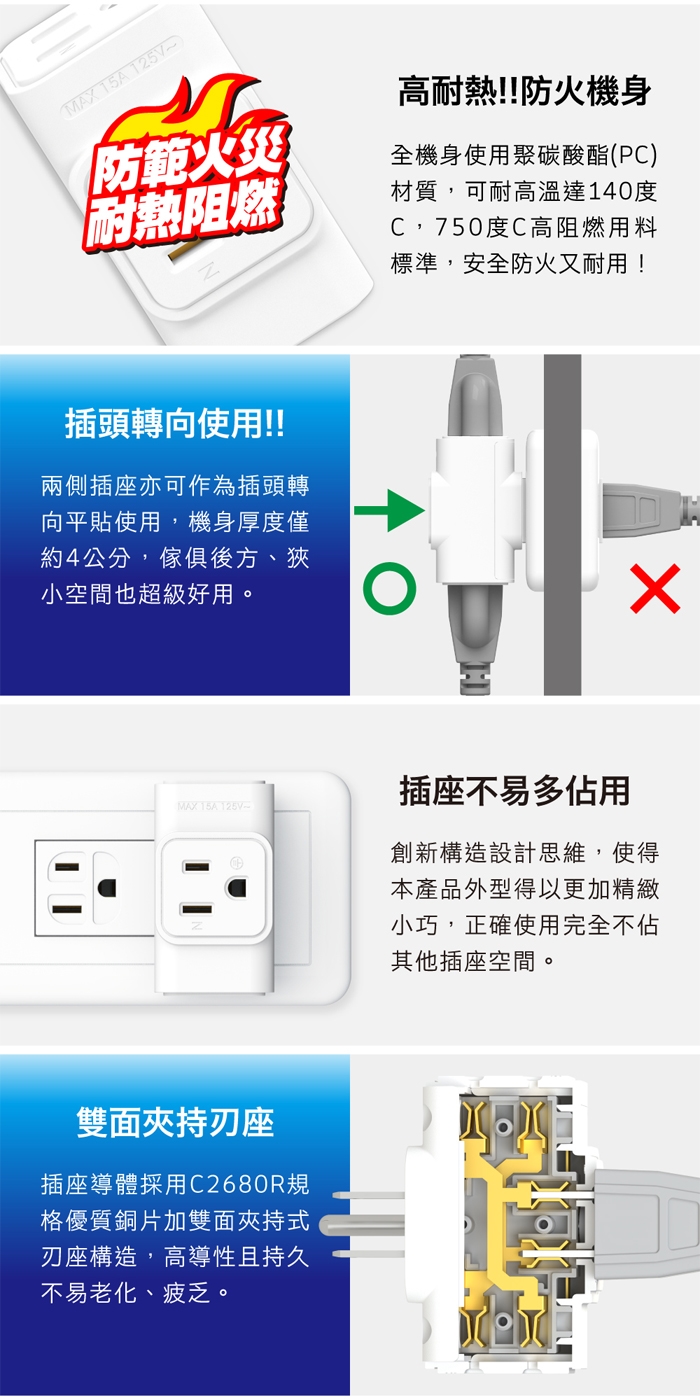 MAX 15A 125V~

防範火災
耐熱阻燃

N

高耐熱!!防火機身

全機身使用聚碳酸酯(PC)材質，可耐高溫達140度C，750度C高阻燃用料標準，安全防火又耐用！

插頭轉向使用!!

兩側插座亦可作為插頭轉向平貼使用，機身厚度僅約4公分，傢俱後方、狹小空間也超級好用。

MAX 15A 125V~

N

插座不易多佔用

創新構造設計思維，使得本產品外型得以更加精緻小巧，正確使用完全不佔其他插座空間。

雙面夾持刃座

插座導體採用C2680R規格優質銅片加雙面夾持式刃座構造，高導性且持久不易老化、疲乏。