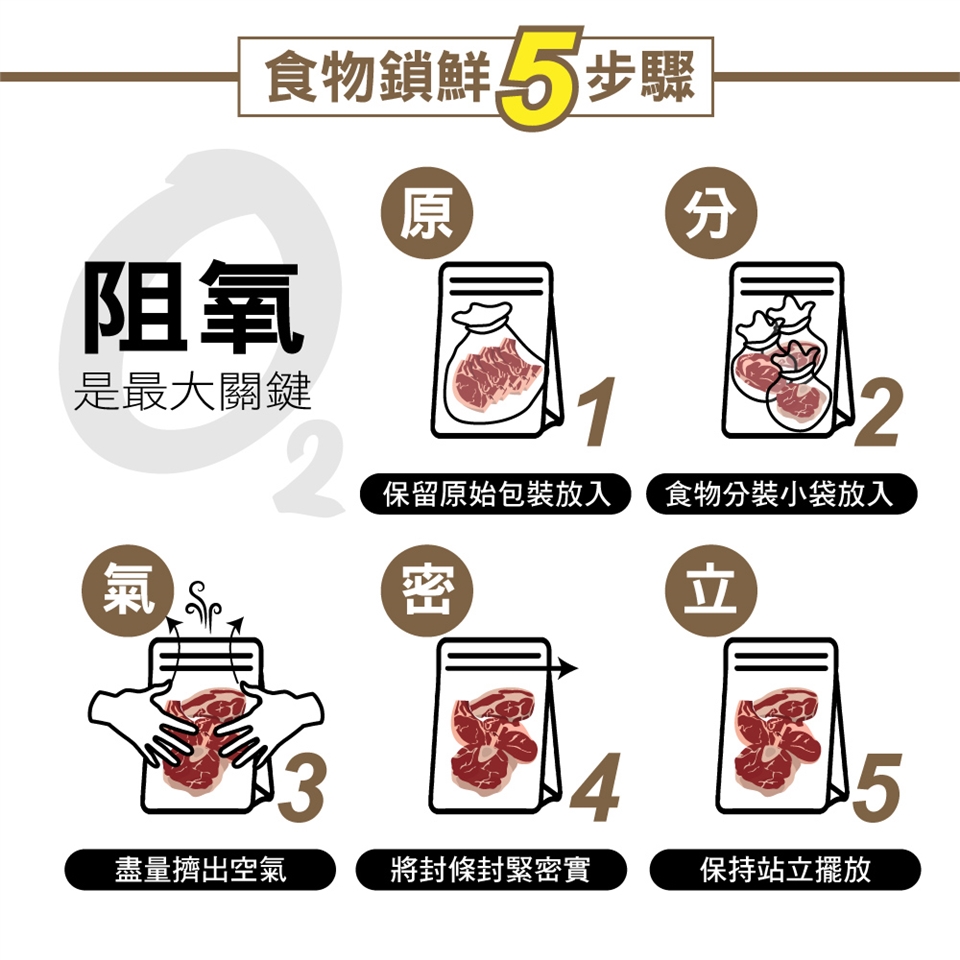 食物鎖鮮5步驟

$O_2$

阻氧
是最大關鍵

原
1
保留原始包裝放入

分
2
食物分裝小袋放入

氣
3
盡量擠出空氣

密
4
將封條封緊密實

立
5
保持站立擺放