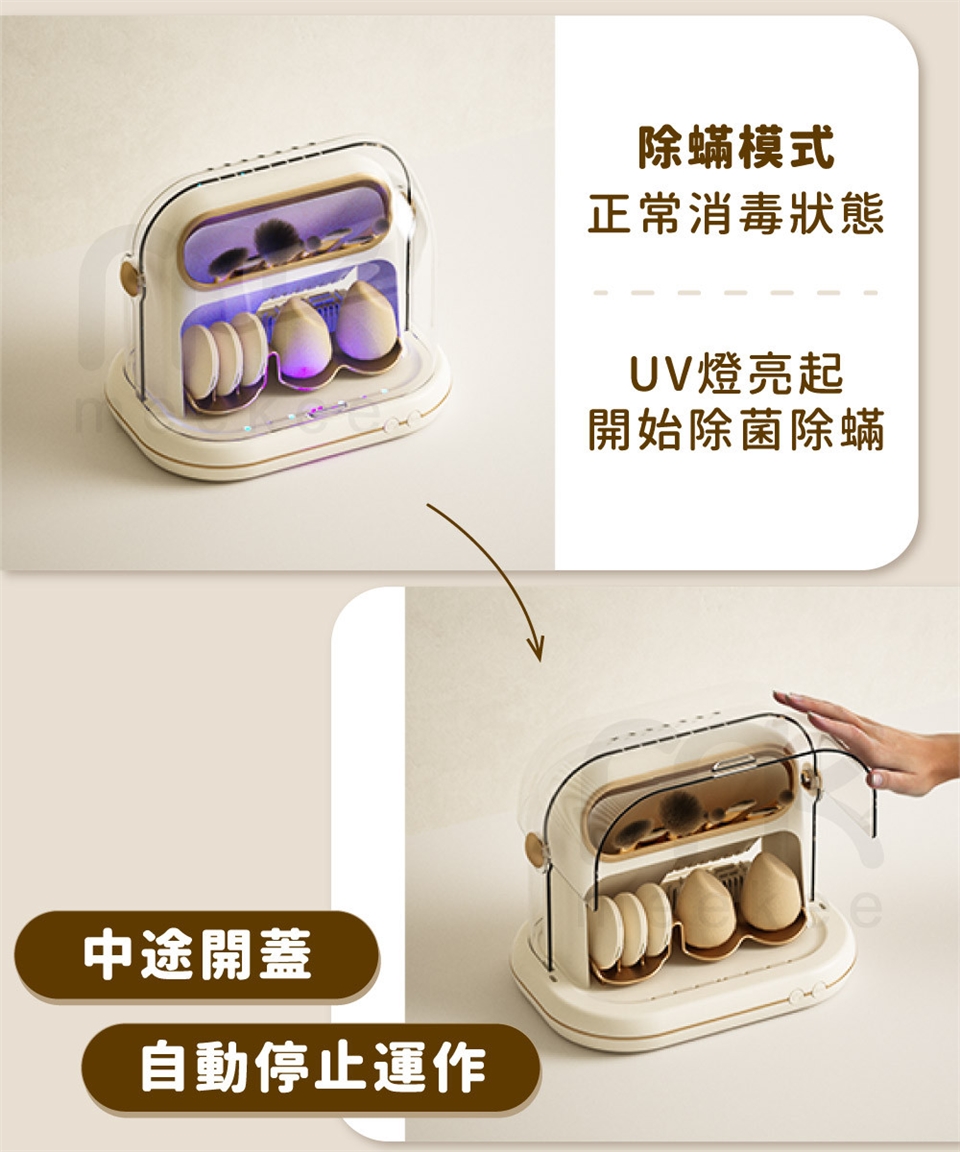 除蟎模式
正常消毒狀態

UV燈亮起
開始除菌除蟎

中途開蓋

自動停止運作