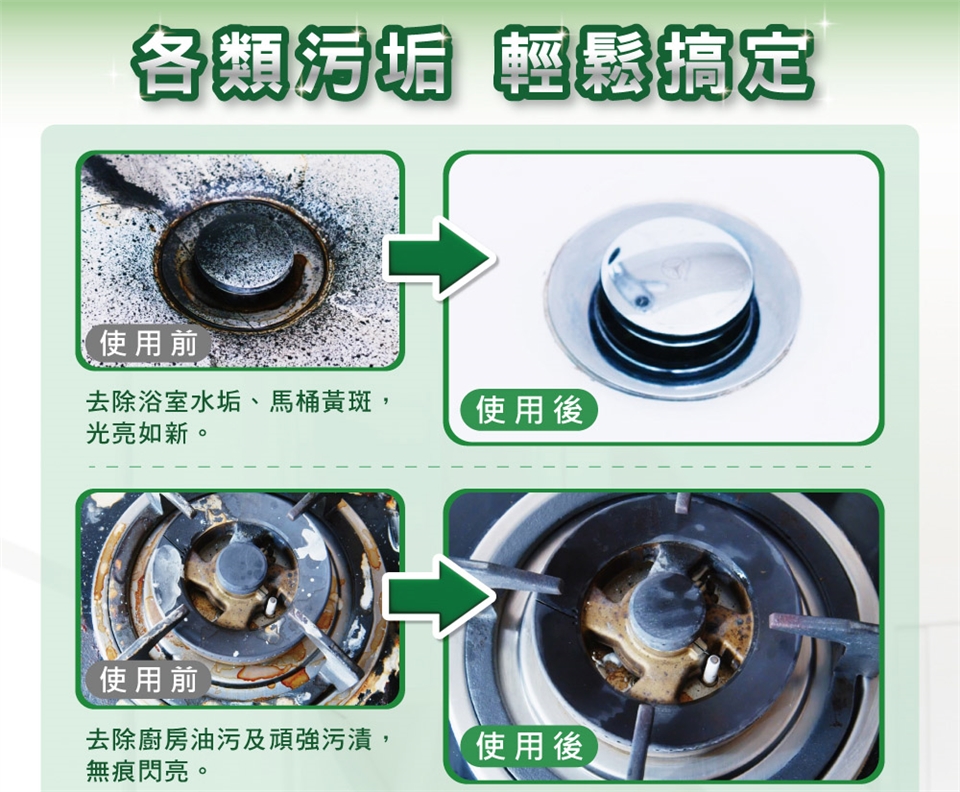 各類污垢 輕鬆搞定

使用前

去除浴室水垢、馬桶黃斑，光亮如新。

使用後

使用前

去除廚房油污及頑強污漬，無痕閃亮。

使用後