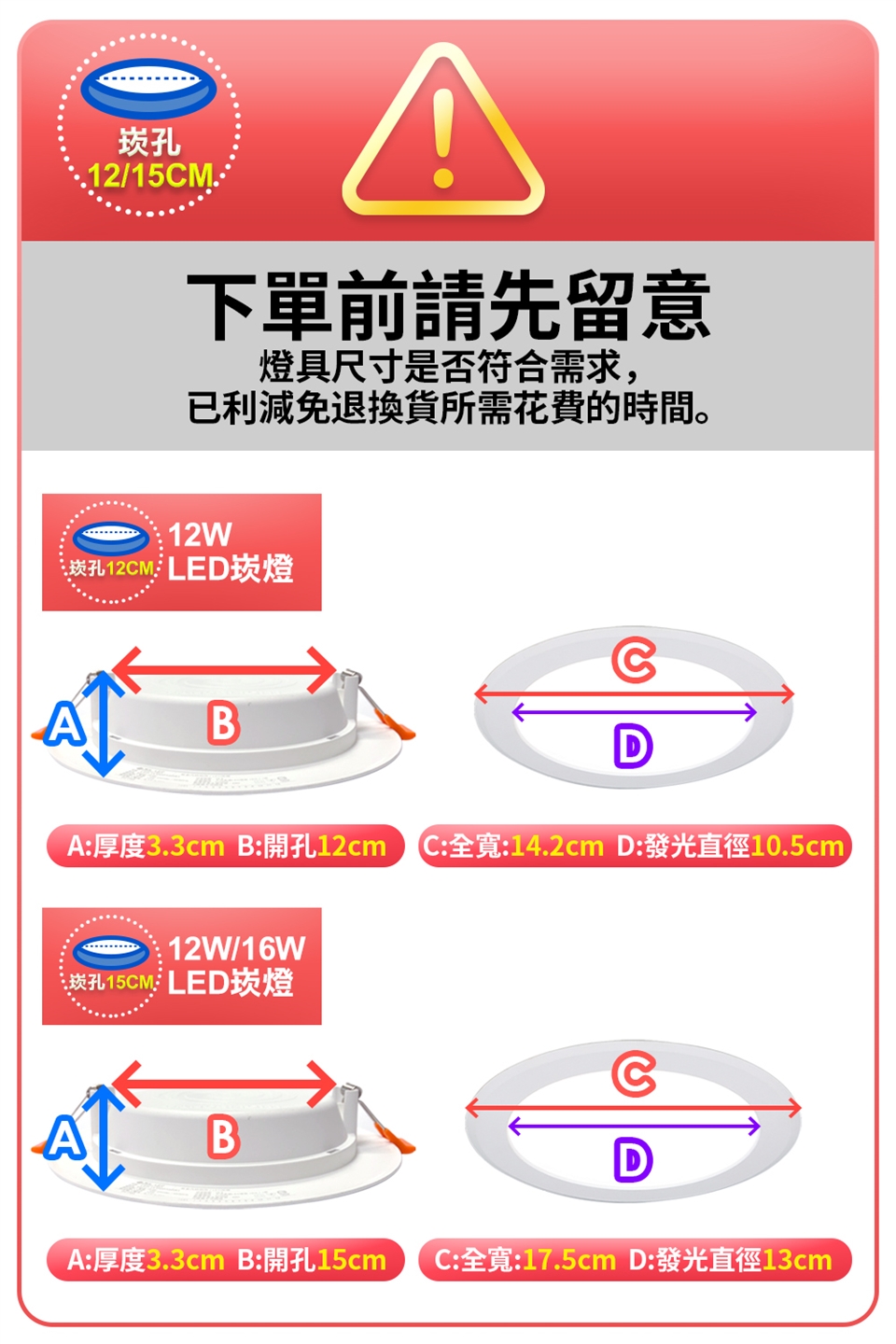 崁孔
12/15CM

下單前請先留意
燈具尺寸是否符合需求，
已利減免退換貨所需花費的時間。

崁孔12CM
12W
LED崁燈

A
B
C
D

A:厚度3.3cm B:開孔12cm
C:全寬:14.2cm D:發光直徑10.5cm

崁孔15CM
12W/16W
LED崁燈

A
B
C
D

A:厚度3.3cm B:開孔15cm
C:全寬:17.5cm D:發光直徑13cm