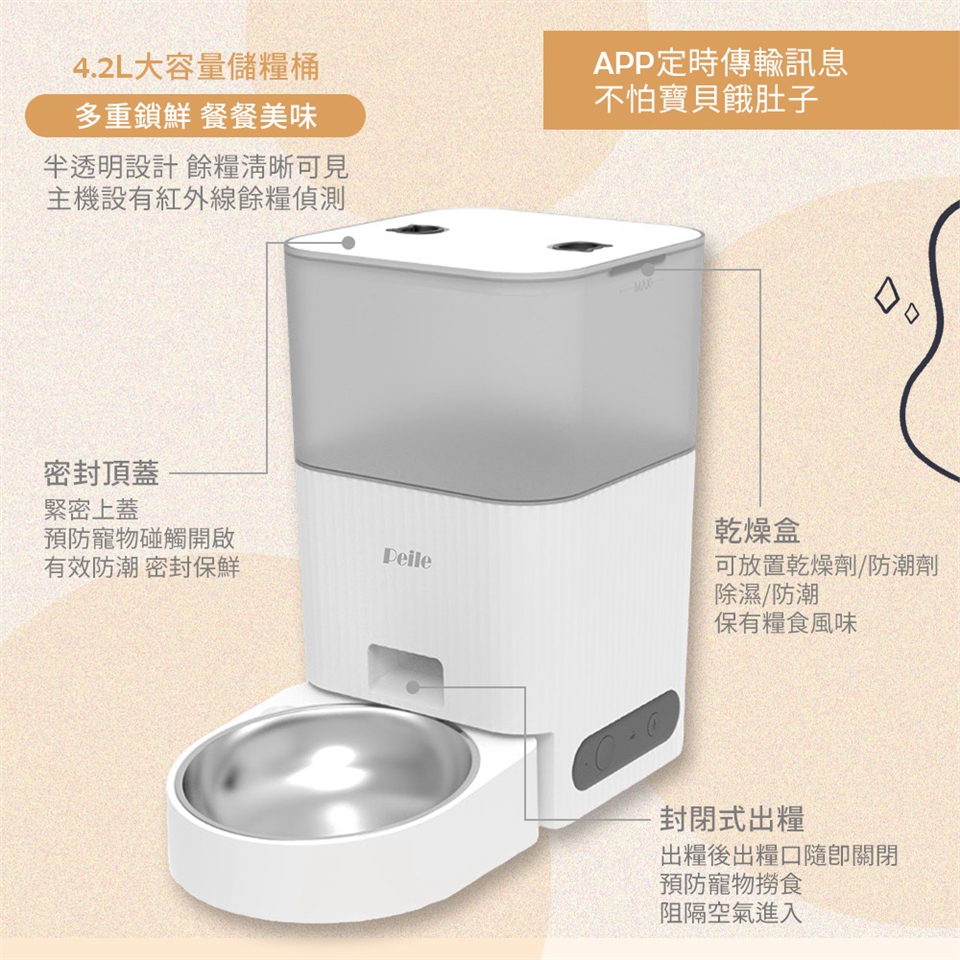 4.2L大容量儲糧桶

多重鎖鮮 餐餐美味

半透明設計 餘糧清晰可見
主機設有紅外線餘糧偵測

APP定時傳輸訊息
不怕寶貝餓肚子

MAX

密封頂蓋

緊密上蓋
預防寵物碰觸開啟
有效防潮 密封保鮮

Peile

乾燥盒

可放置乾燥劑/防潮劑
除濕/防潮
保有糧食風味

封閉式出糧

出糧後出糧口隨即關閉
預防寵物撈食
阻隔空氣進入