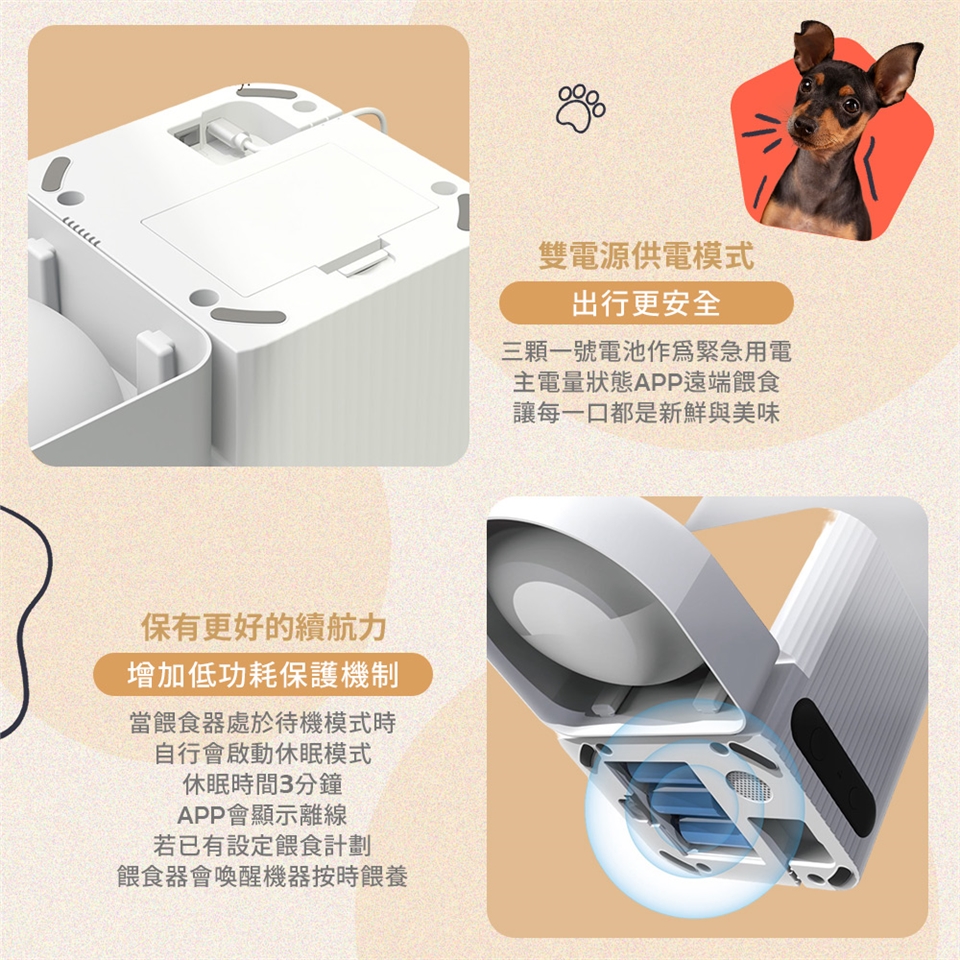 雙電源供電模式

出行更安全

三顆一號電池作爲緊急用電
主電量狀態APP遠端餵食
讓每一口都是新鮮與美味

保有更好的續航力

增加低功耗保護機制

當餵食器處於待機模式時
自行會啟動休眠模式
休眠時間3分鐘
APP會顯示離線
若已有設定餵食計劃
餵食器會喚醒機器按時餵養