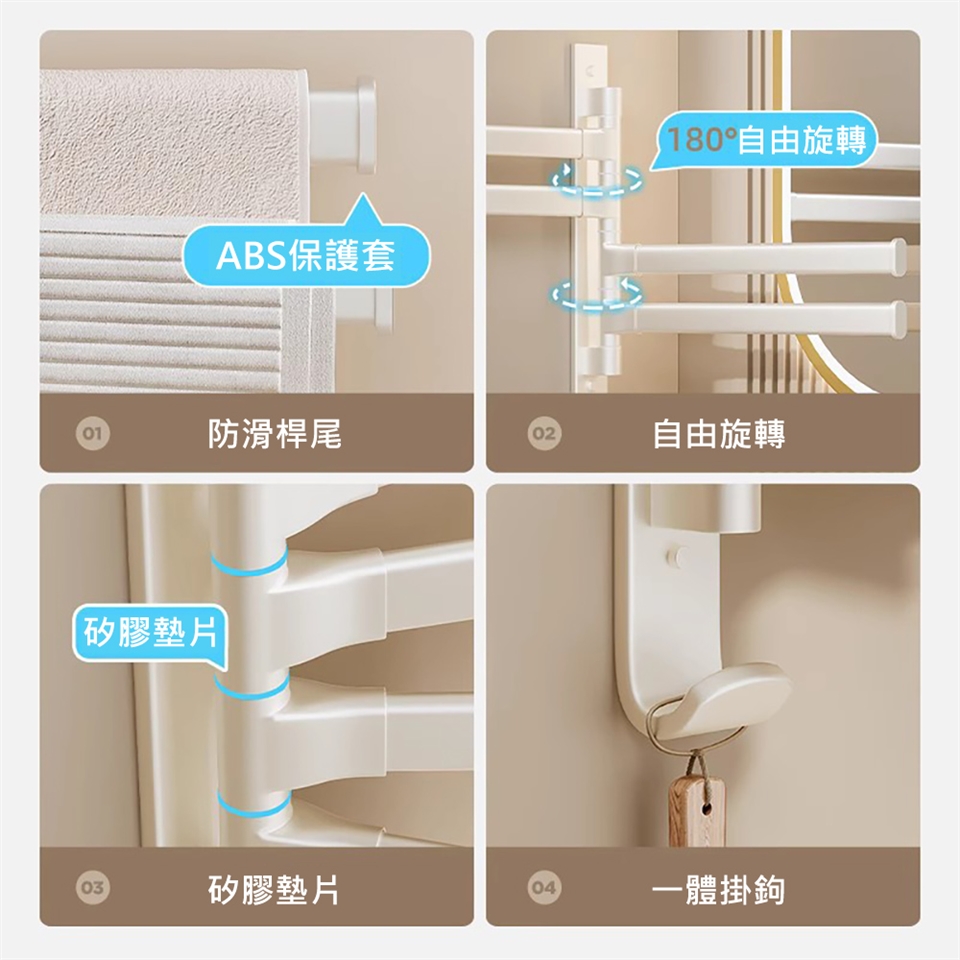 ABS保護套

01 防滑桿尾

180°自由旋轉

02 自由旋轉

矽膠墊片

03 矽膠墊片

04 一體掛鉤