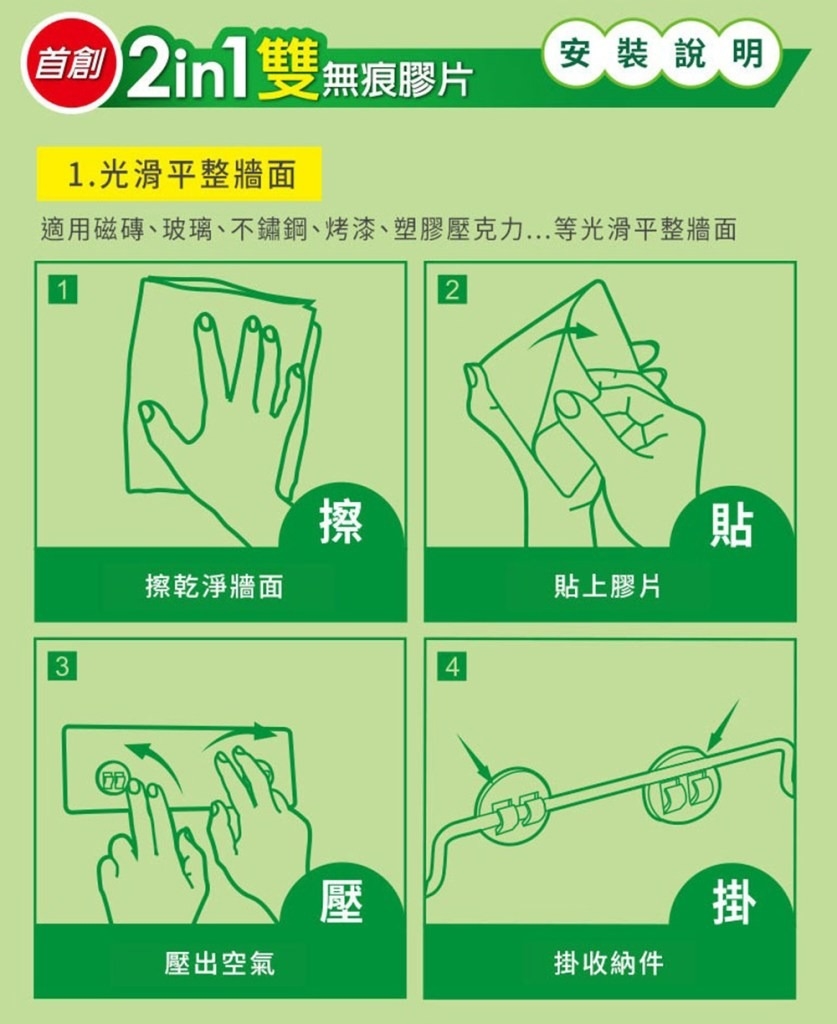 首創 2in1雙無痕膠片

安裝說明

1.光滑平整牆面

適用磁磚、玻璃、不鏽鋼、烤漆、塑膠壓克力...等光滑平整牆面

1

擦

擦乾淨牆面

2

貼

貼上膠片

3

壓

壓出空氣

4

掛

掛收納件