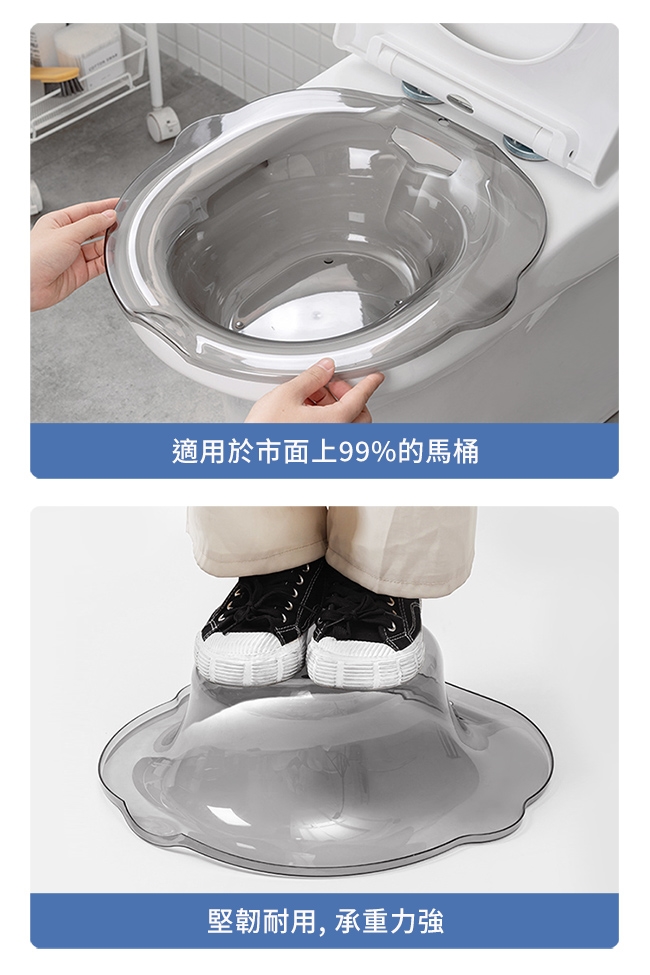 適用於市面上99%的馬桶

堅韌耐用, 承重力強