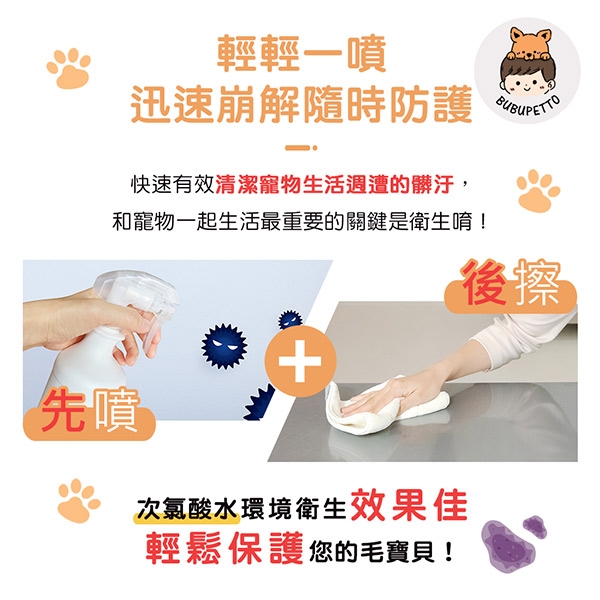 輕輕一噴
迅速崩解隨時防護

BUBUPETTO

快速有效清潔寵物生活週遭的髒汙，
和寵物一起生活最重要的關鍵是衛生唷！

後擦

先噴

次氯酸水環境衛生效果佳
輕鬆保護您的毛寶貝！