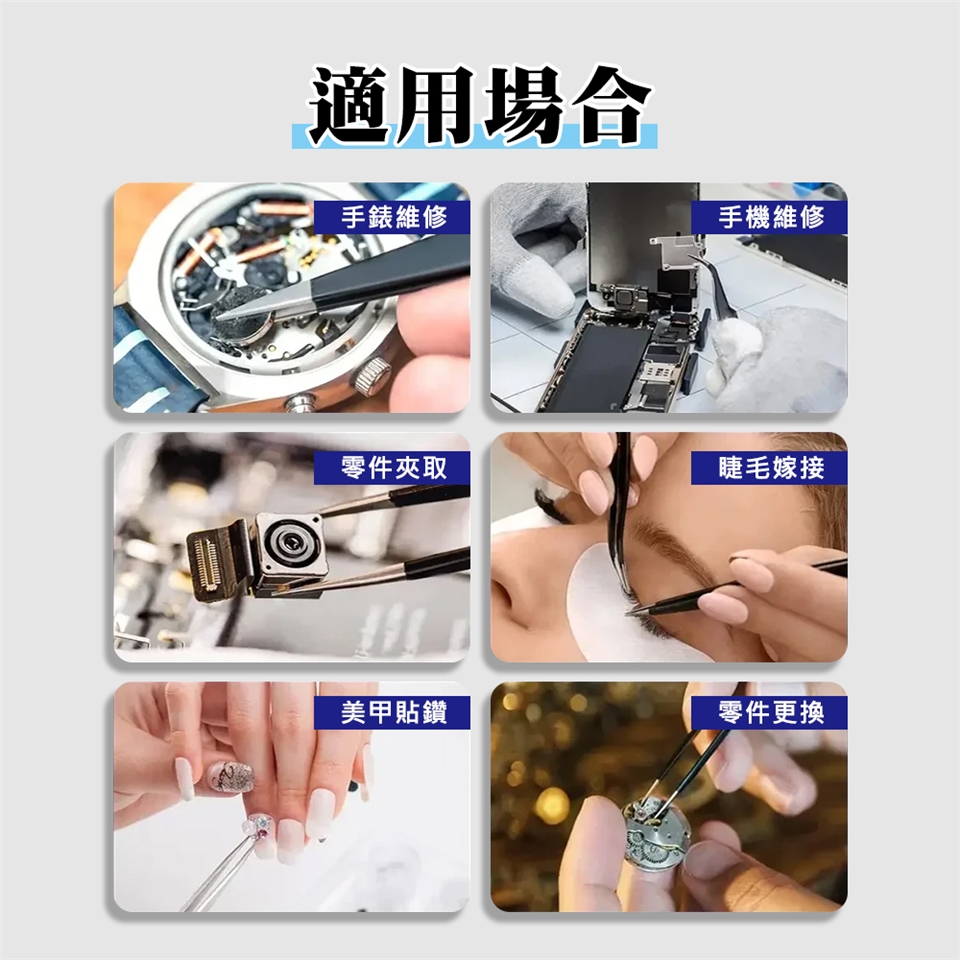 適用場合

手錶維修

手機維修

零件夾取

睫毛嫁接

美甲貼鑽

零件更換