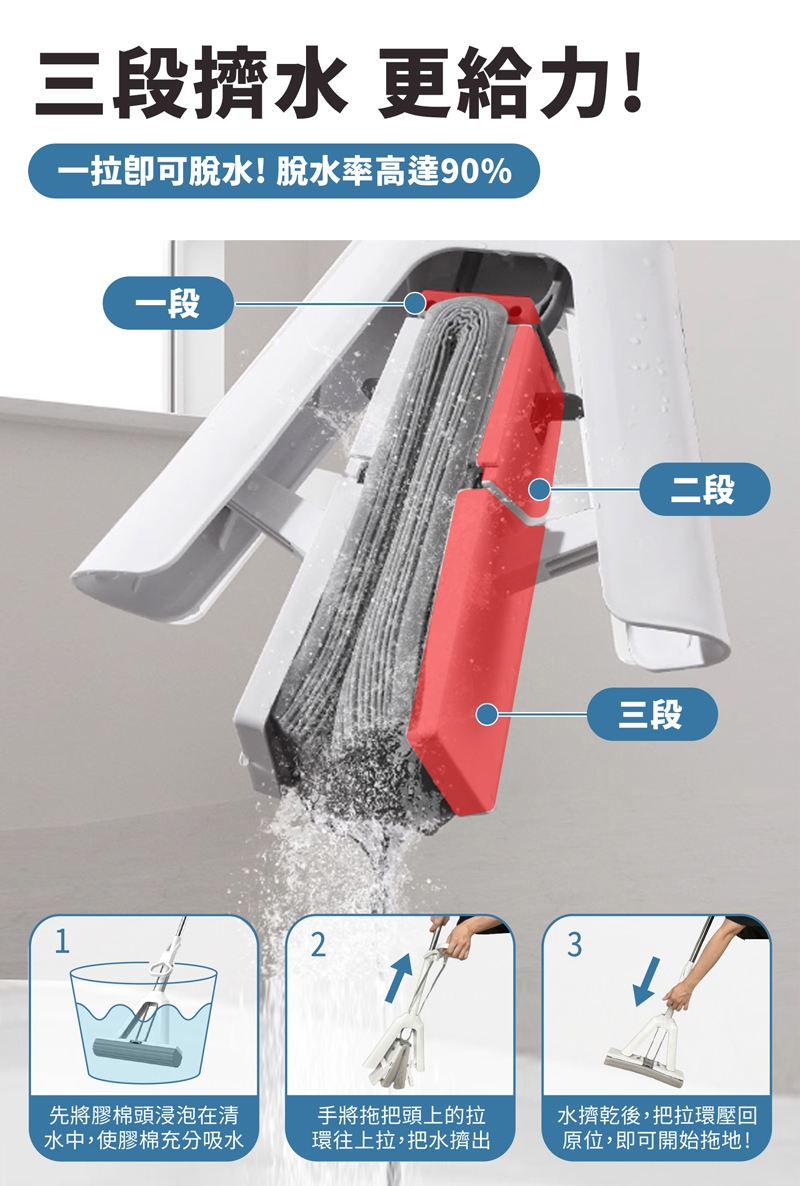 三段擠水 更給力!

一拉即可脫水! 脫水率高達90%

一段

二段

三段

1

先將膠棉頭浸泡在清水中,使膠棉充分吸水

2

手將拖把頭上的拉環往上拉,把水擠出

3

水擠乾後,把拉環壓回原位,即可開始拖地!