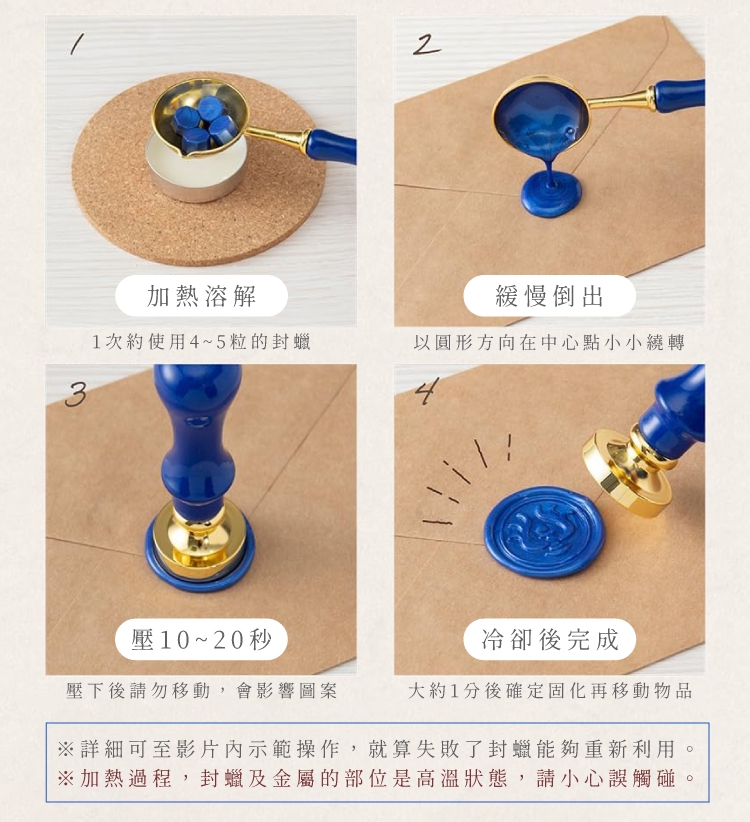 1

加熱溶解

1次約使用4~5粒的封蠟

2

緩慢倒出

以圓形方向在中心點小小繞轉

3

壓10~20秒

壓下後請勿移動，會影響圖案

4

冷卻後完成

大約1分後確定固化再移動物品

※詳細可至影片內示範操作，就算失敗了封蠟能夠重新利用。
※加熱過程，封蠟及金屬的部位是高溫狀態，請小心誤觸碰。