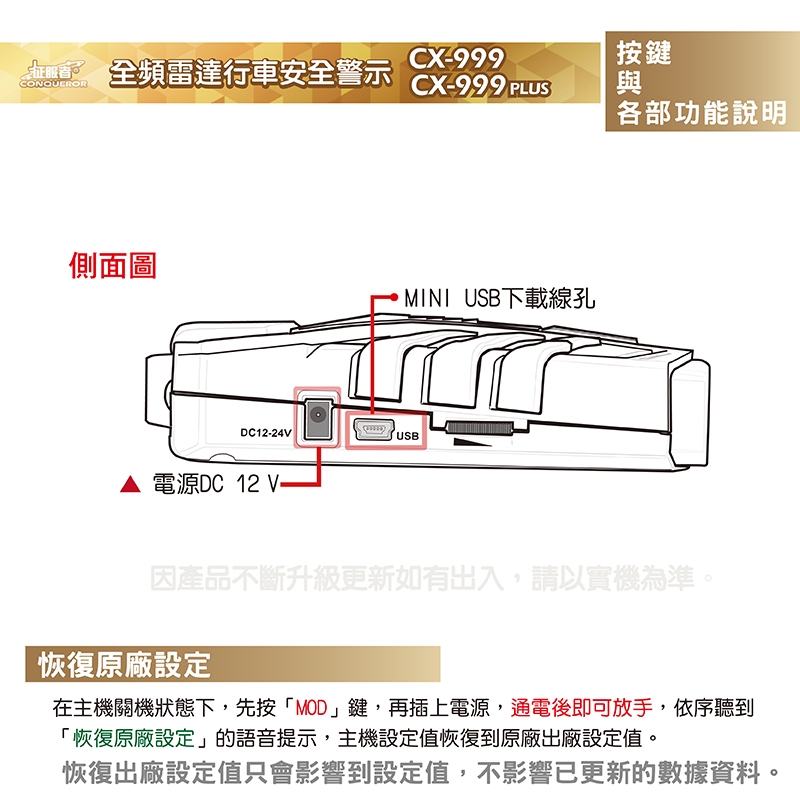 征服者
CONQUEROR
全頻雷達行車安全警示 CX-999 CX-999 PLUS

按鍵
與
各部功能說明

側面圖

MINI USB下載線孔

DC12-24V
USB

▲ 電源DC 12 V

因產品不斷升級更新如有出入，請以實機為準。

恢復原廠設定

在主機關機狀態下，先按「MOD」鍵，再插上電源，通電後即可放手，依序聽到「恢復原廠設定」的語音提示，主機設定值恢復到原廠出廠設定值。

恢復出廠設定值只會影響到設定值，不影響已更新的數據資料。