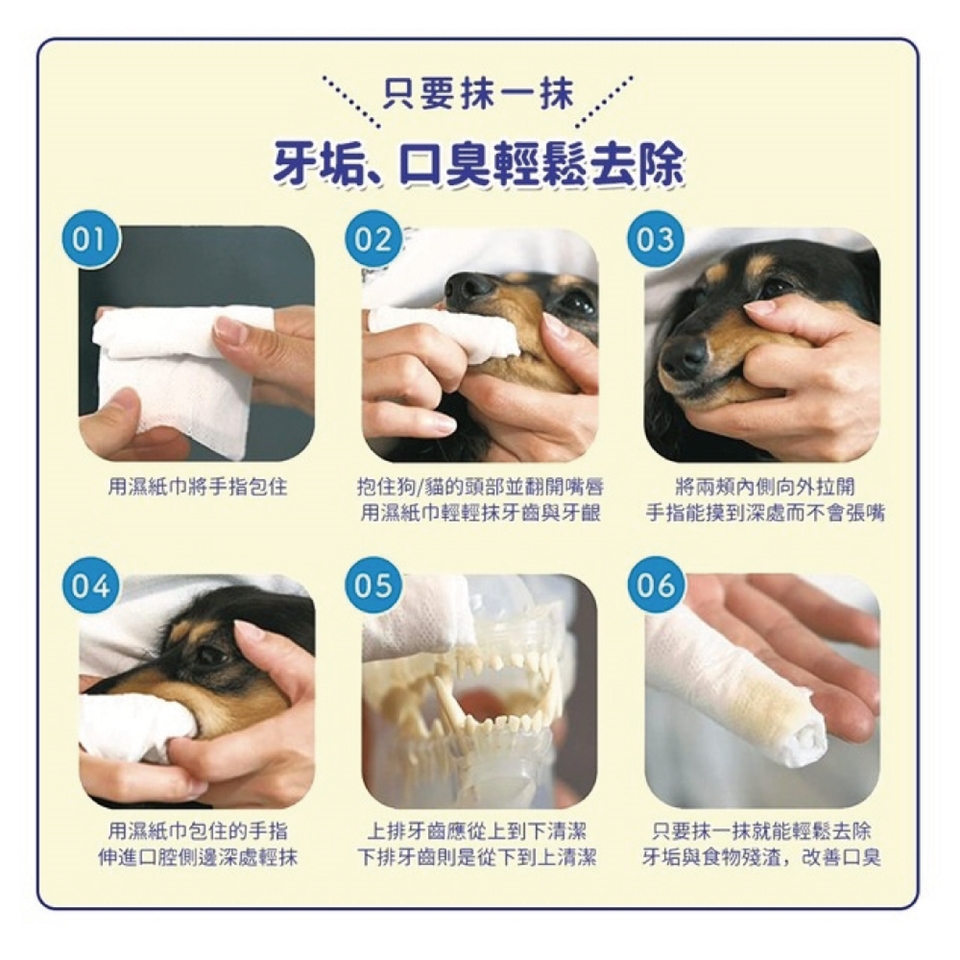 只要抹一抹

牙垢、口臭輕鬆去除

01

用濕紙巾將手指包住

02

抱住狗/貓的頭部並翻開嘴唇
用濕紙巾輕輕抹牙齒與牙齦

03

將兩頰內側向外拉開
手指能摸到深處而不會張嘴

04

用濕紙巾包住的手指
伸進口腔側邊深處輕抹

05

上排牙齒應從上到下清潔
下排牙齒則是從下到上清潔

06

只要抹一抹就能輕鬆去除
牙垢與食物殘渣，改善口臭