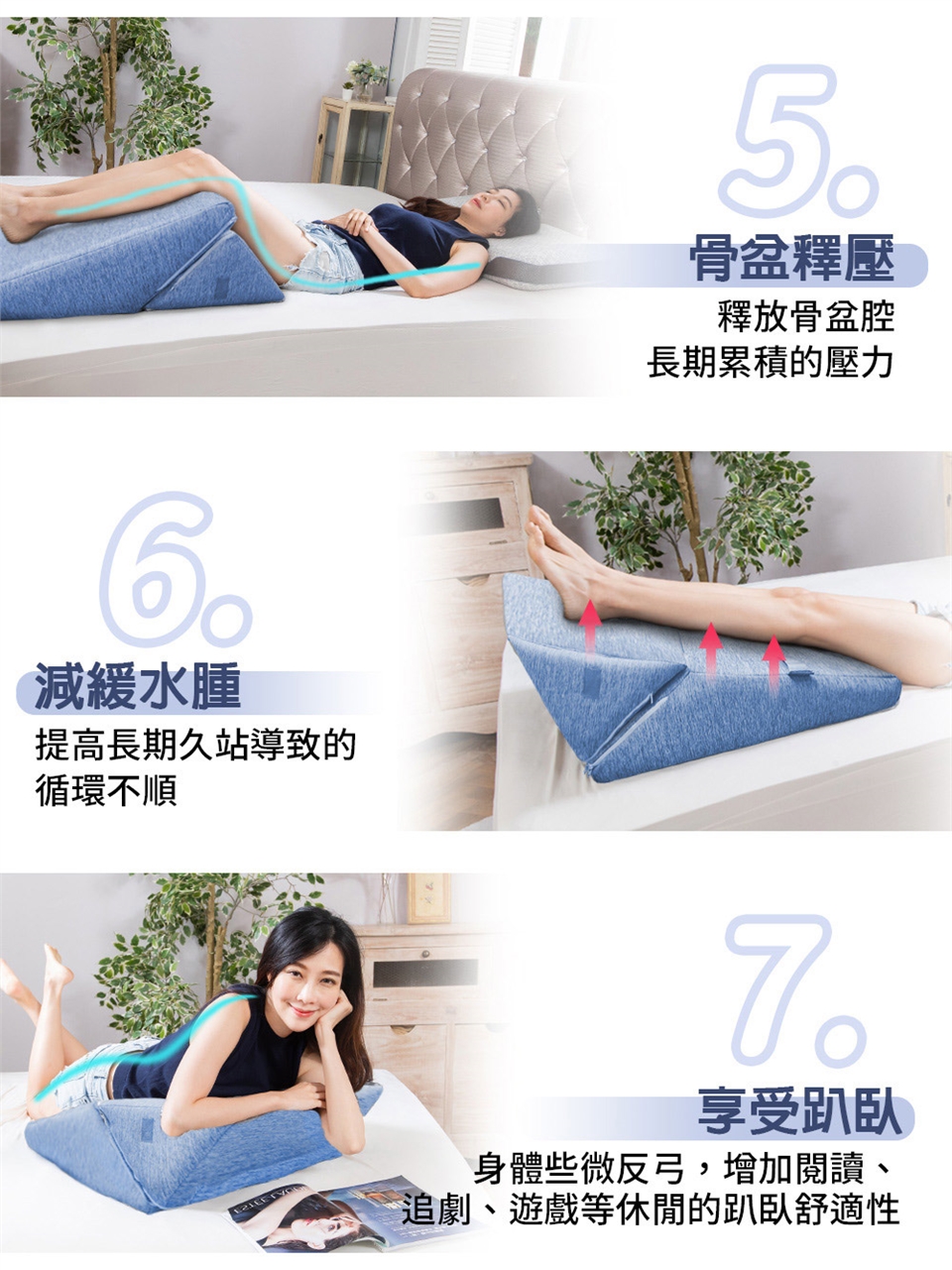 5.

骨盆釋壓

釋放骨盆腔
長期累積的壓力

6.

減緩水腫

提高長期久站導致的
循環不順

7.

享受趴臥

身體些微反弓，增加閱讀、
追劇、遊戲等休閒的趴臥舒適性