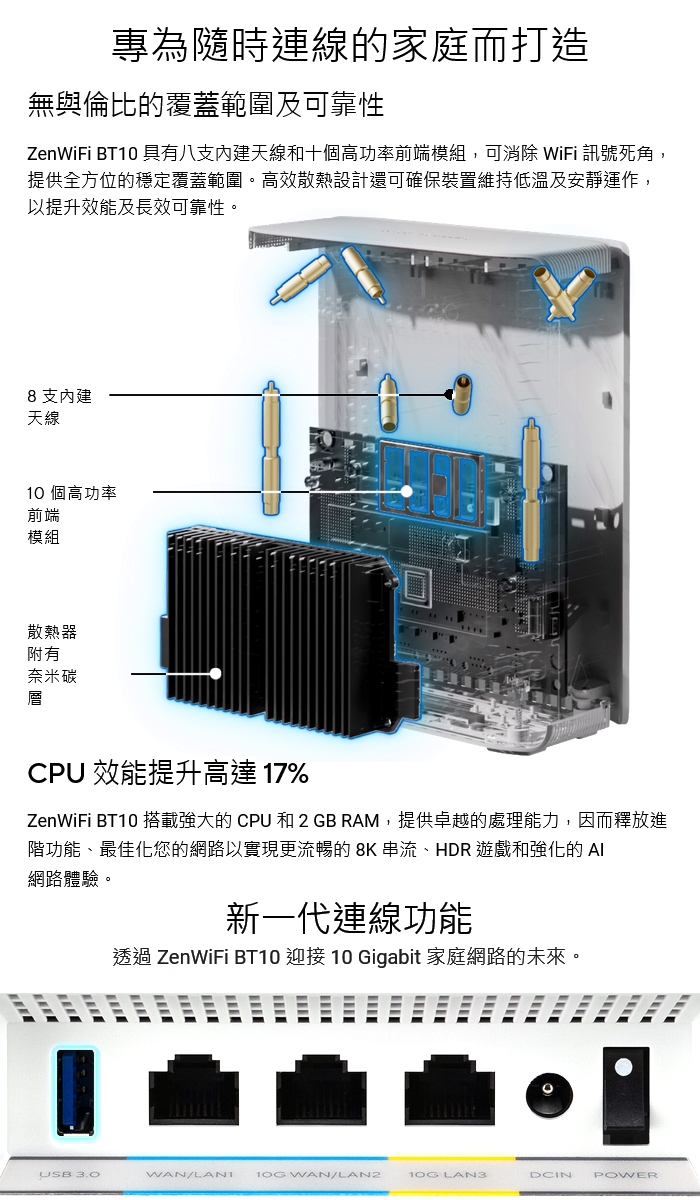 專為隨時連線的家庭而打造

無與倫比的覆蓋範圍及可靠性

ZenWiFi BT10 具有八支內建天線和十個高功率前端模組，可消除 WiFi 訊號死角，提供全方位的穩定覆蓋範圍。高效散熱設計還可確保裝置維持低溫及安靜運作，以提升效能及長效可靠性。

8 支內建天線

10 個高功率前端模組

散熱器附有奈米碳層

CPU 效能提升高達 17%

ZenWiFi BT10 搭載強大的 CPU 和 2 GB RAM，提供卓越的處理能力，因而釋放進階功能、最佳化您的網路以實現更流暢的 8K 串流、HDR 遊戲和強化的 AI 網路體驗。

新一代連線功能

透過 ZenWiFi BT10 迎接 10 Gigabit 家庭網路的未來。

USB 3.0 WAN/LAN1 10G WAN/LAN2 10G LAN3 DCIN POWER