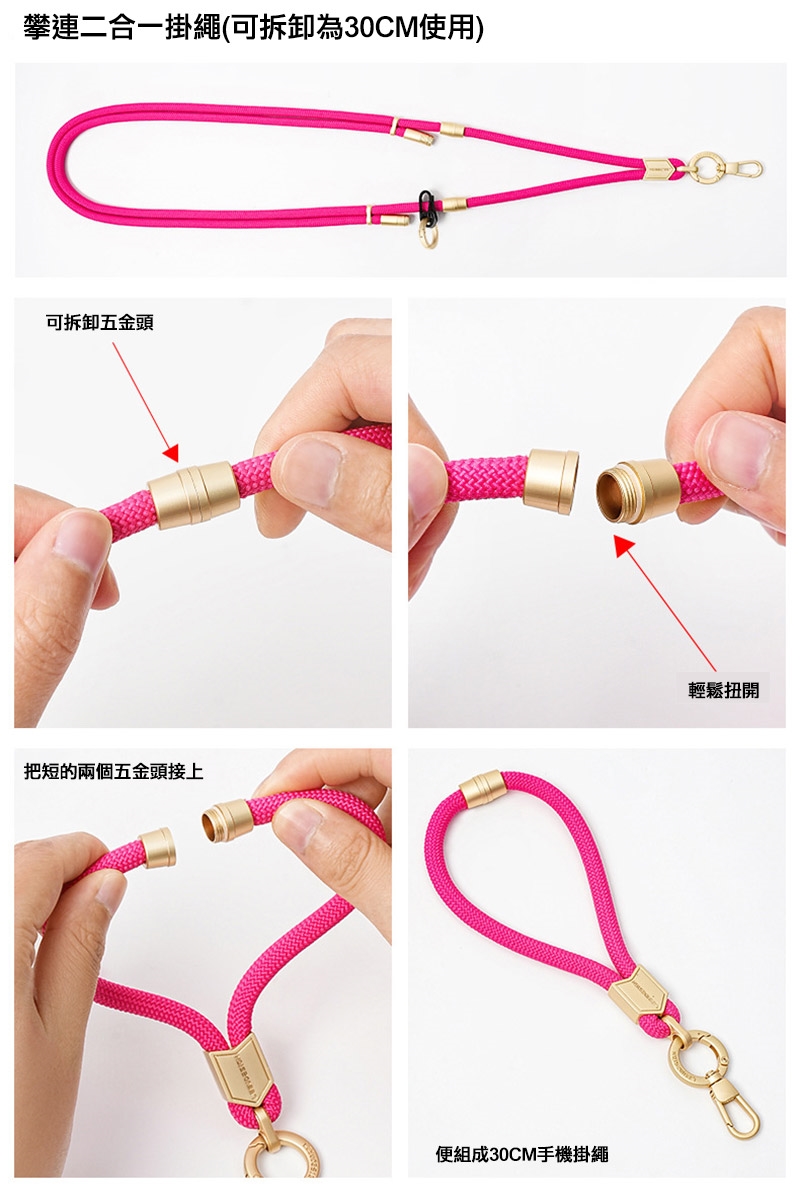 攀連二合一掛繩(可拆卸為30CM使用)

可拆卸五金頭

輕鬆扭開

把短的兩個五金頭接上

便組成30CM手機掛繩