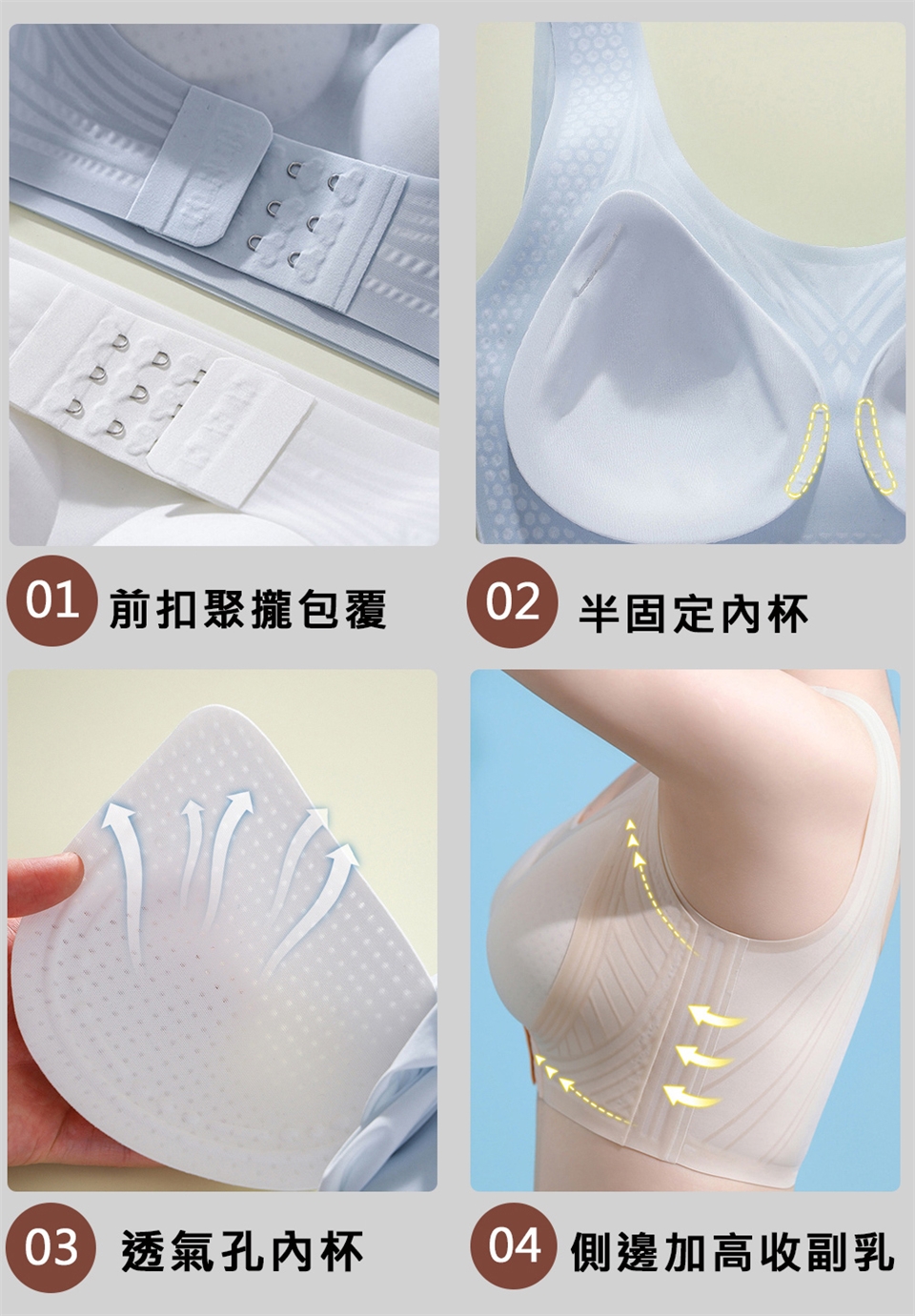 01 前扣聚攏包覆

02 半固定內杯

03 透氣孔內杯

04 側邊加高收副乳