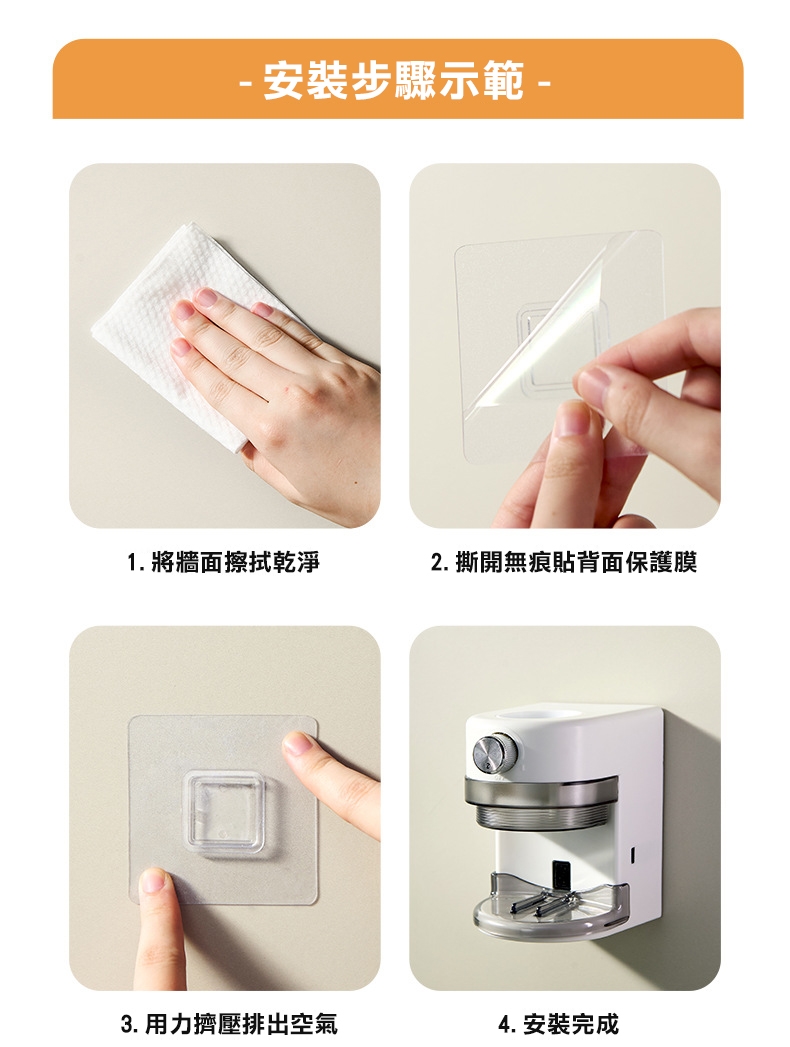 - 安裝步驟示範 -

1. 將牆面擦拭乾淨

2. 撕開無痕貼背面保護膜

3. 用力擠壓排出空氣

4. 安裝完成