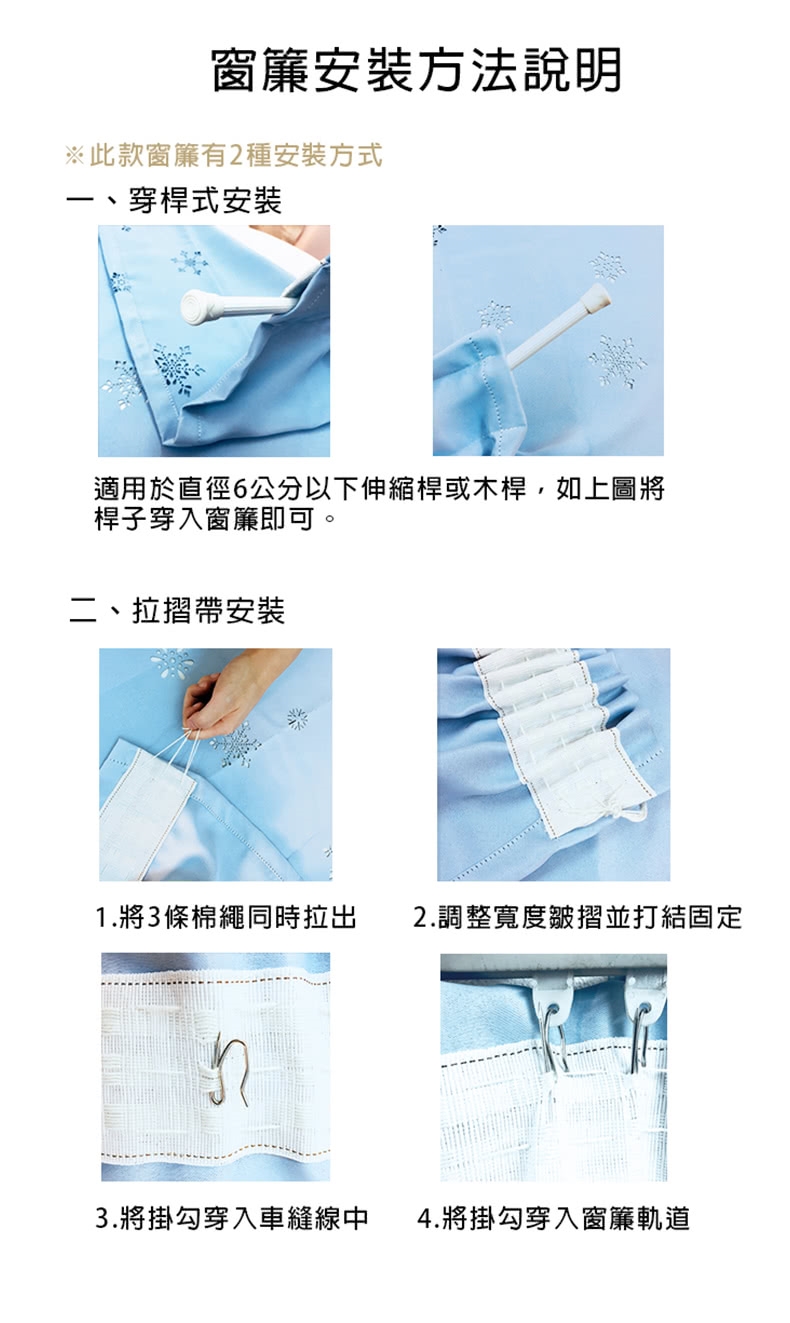 窗簾安裝方法說明

※此款窗簾有2種安裝方式

一、穿桿式安裝

適用於直徑6公分以下伸縮桿或木桿，如上圖將桿子穿入窗簾即可。

二、拉摺帶安裝

1.將3條棉繩同時拉出

2.調整寬度皺摺並打結固定

3.將掛勾穿入車縫線中

4.將掛勾穿入窗簾軌道