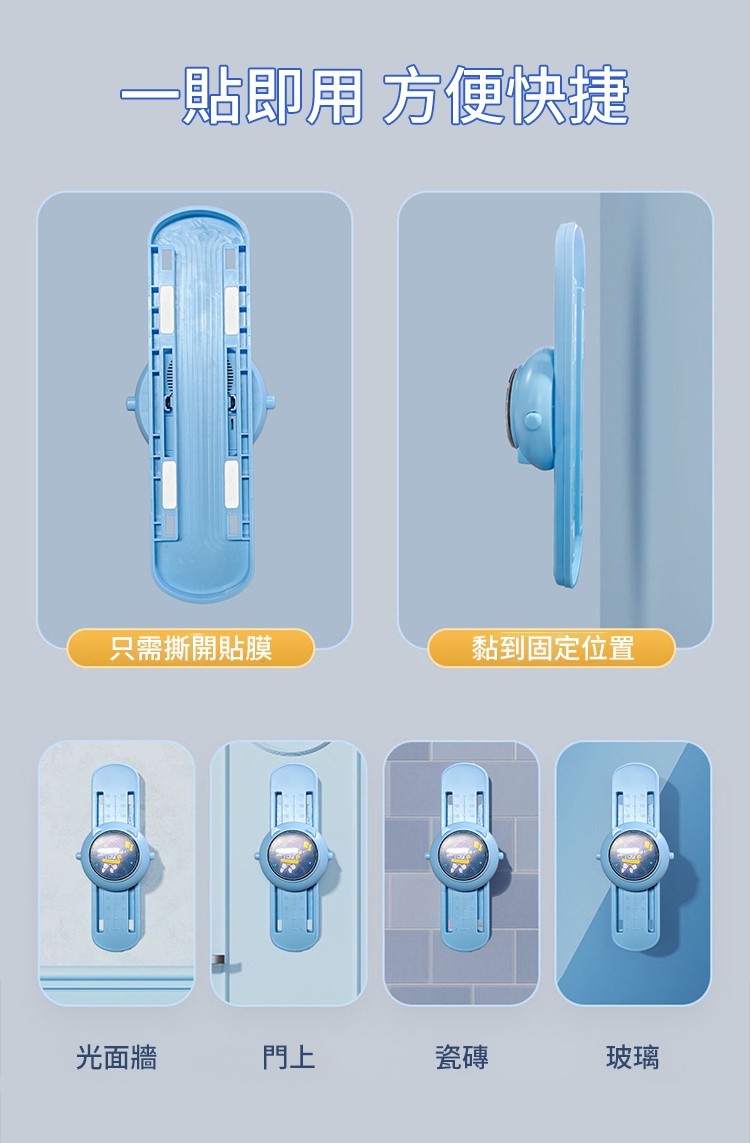 一貼即用 方便快捷

只需撕開貼膜

黏到固定位置

光面牆

門上

瓷磚

玻璃