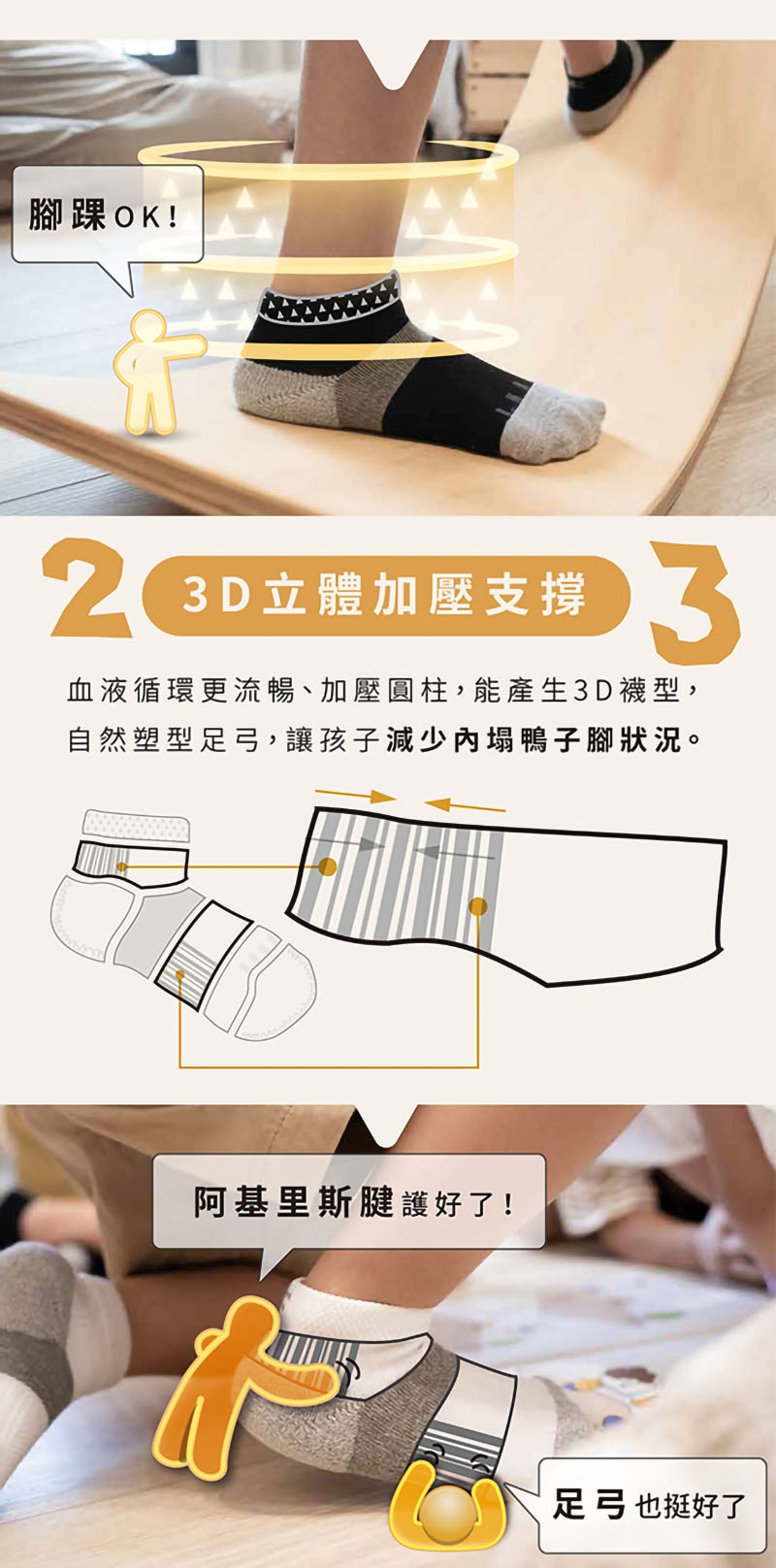 腳踝OK!

2 3D立體加壓支撐 3

血液循環更流暢、加壓圓柱，能產生3D襪型，自然塑型足弓，讓孩子減少內塌鴨子腳狀況。

阿基里斯腱護好了!

足弓也挺好了