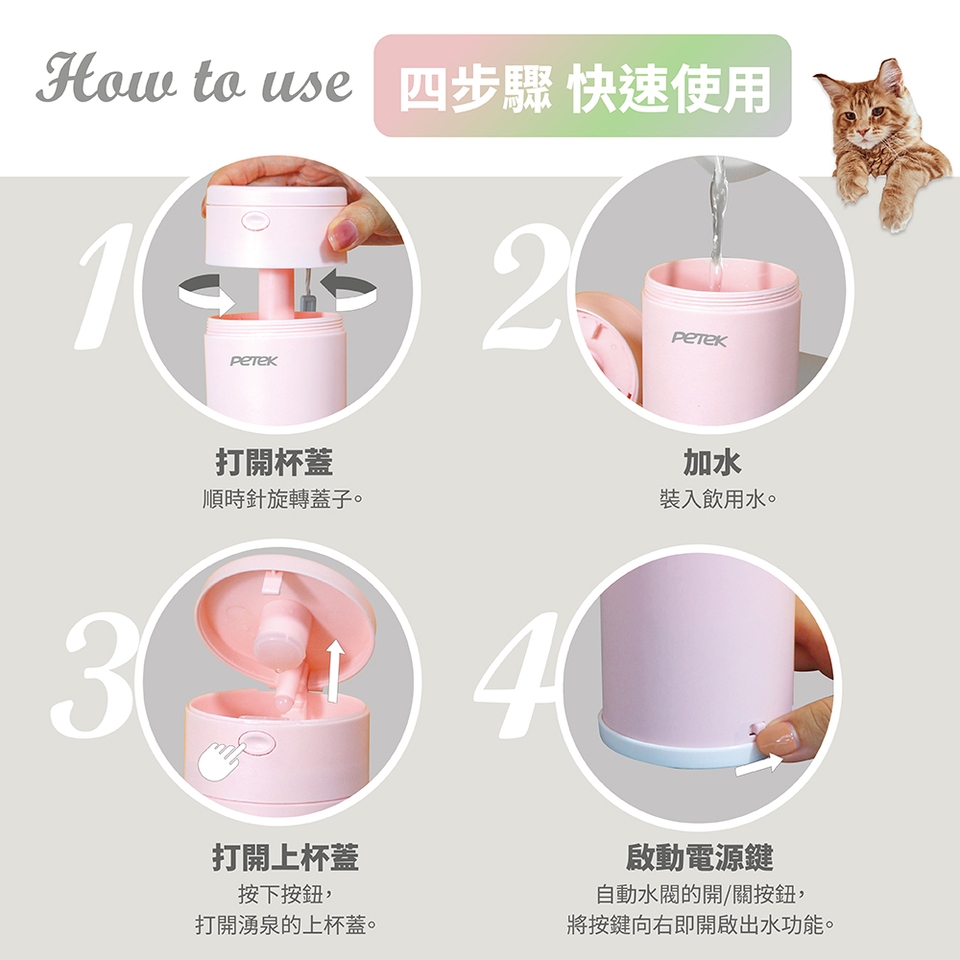 How to use

四步驟 快速使用

1

PETEK

打開杯蓋

順時針旋轉蓋子。

2

PETEK

加水

裝入飲用水。

3

打開上杯蓋

按下按鈕，
打開湧泉的上杯蓋。

4

啟動電源鍵

自動水閥的開/關按鈕，
將按鍵向右即開啟出水功能。