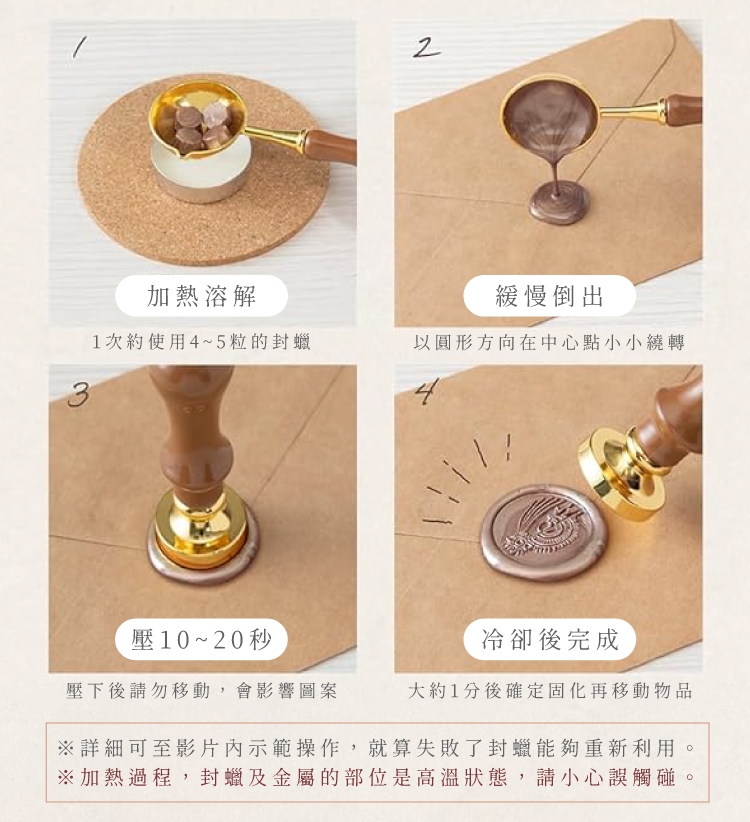 1

加熱溶解

1次約使用4~5粒的封蠟

2

緩慢倒出

以圓形方向在中心點小小繞轉

3

壓10~20秒

壓下後請勿移動，會影響圖案

4

冷卻後完成

大約1分後確定固化再移動物品

※詳細可至影片內示範操作，就算失敗了封蠟能夠重新利用。
※加熱過程，封蠟及金屬的部位是高溫狀態，請小心誤觸碰。